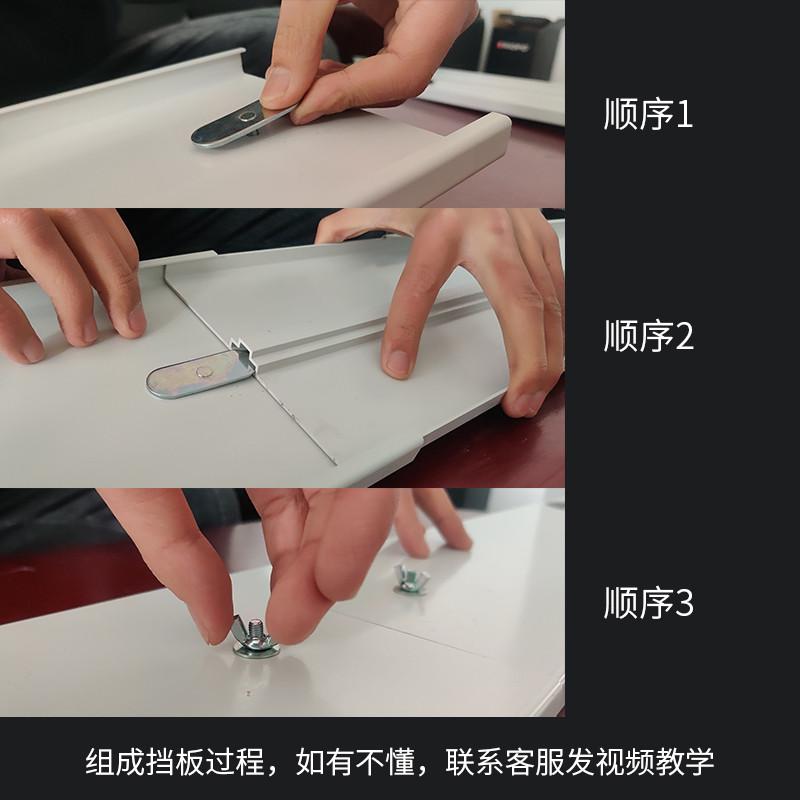 顺序1

顺序2

顺序3

组成挡板过程，如有不懂，联系客服发视频教学