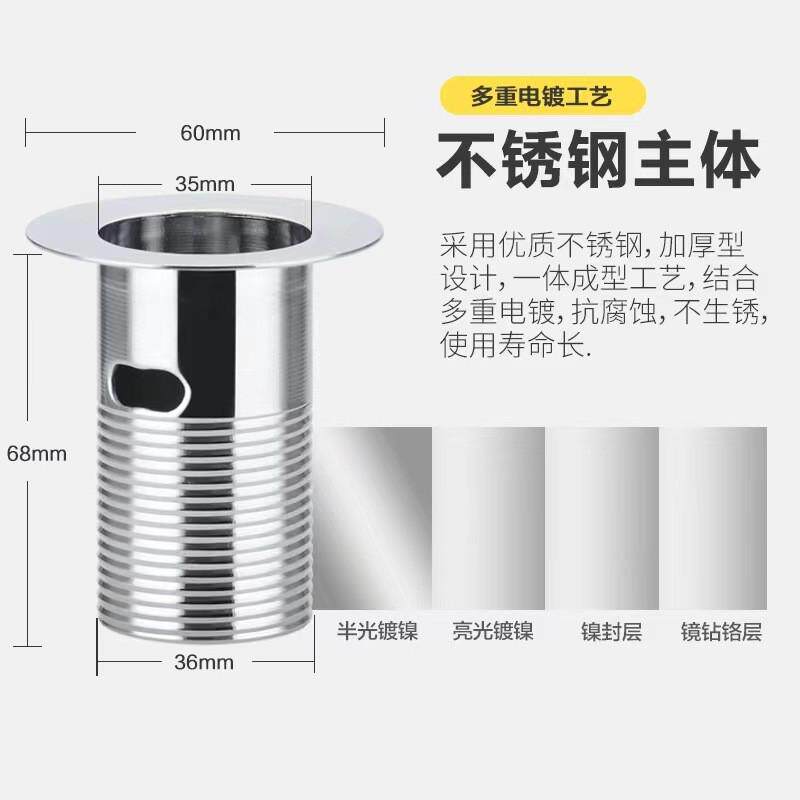 60mm

35mm

68mm

36mm

多重电镀工艺

不锈钢主体

采用优质不锈钢,加厚型设计,一体成型工艺,结合多重电镀,抗腐蚀,不生锈,使用寿命长.

半光镀镍

亮光镀镍

镍封层

镜钻铬层