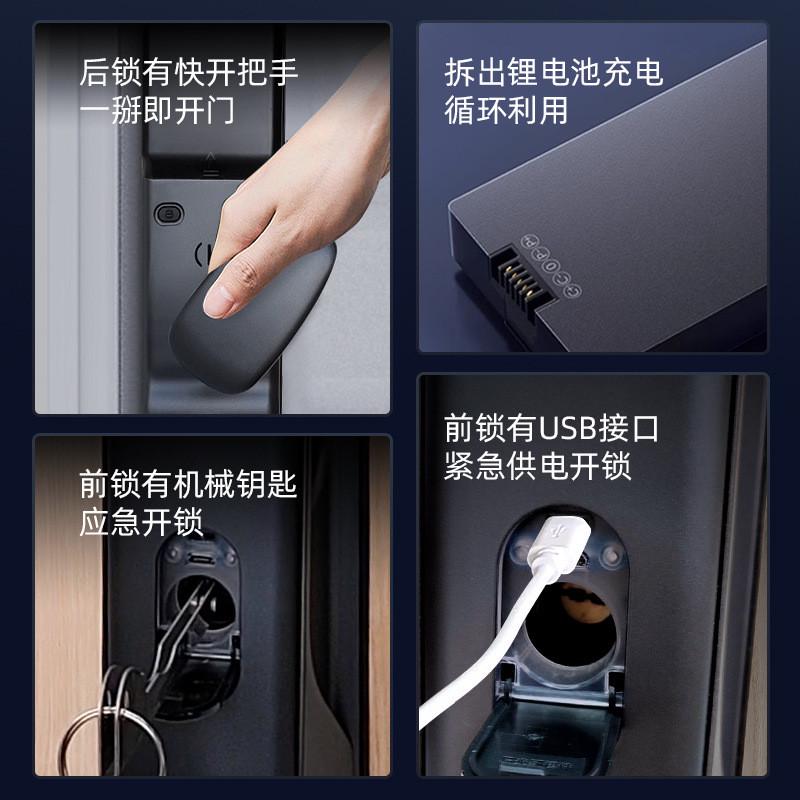 后锁有快开把手
一掰即开门

拆出锂电池充电
循环利用

前锁有机械钥匙
应急开锁

前锁有USB接口
紧急供电开锁