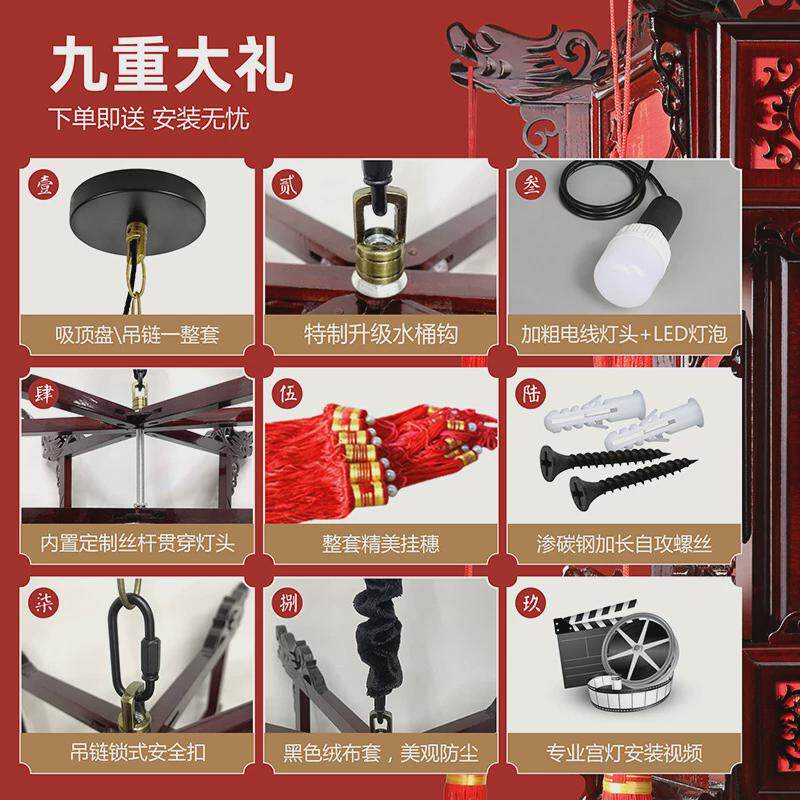 九重大礼

下单即送 安装无忧

壹

吸顶盘\吊链一整套

贰

特制升级水桶钩

叁

加粗电线灯头+LED灯泡

肆

内置定制丝杆贯穿灯头

伍

整套精美挂穗

陆

渗碳钢加长自攻螺丝

柒

吊链锁式安全扣

捌

黑色绒布套，美观防尘

玖

专业宫灯安装视频