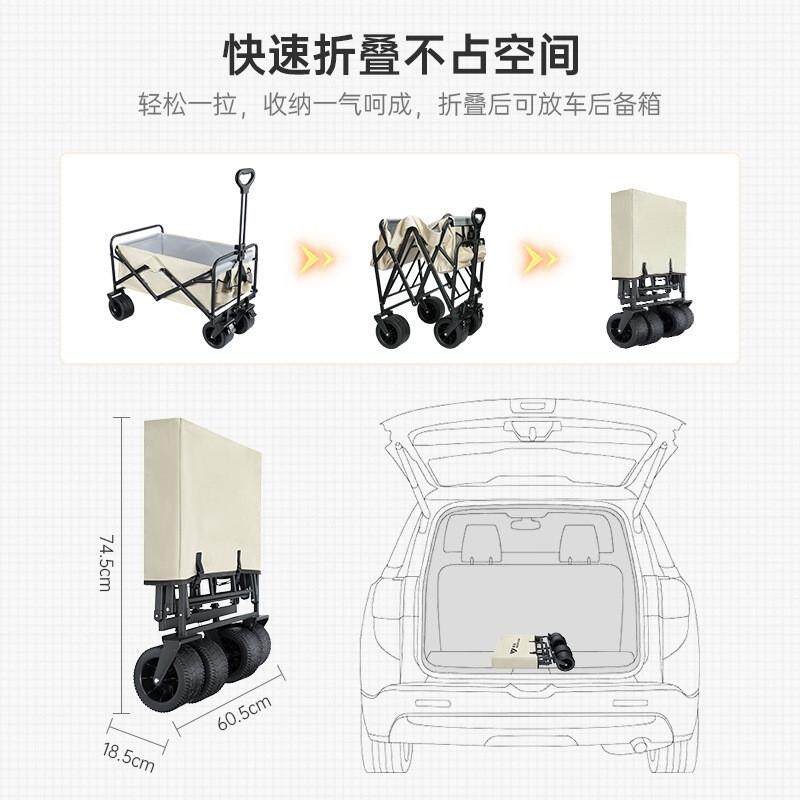 快速折叠不占空间

轻松一拉，收纳一气呵成，折叠后可放车后备箱

74.5cm

60.5cm

18.5cm