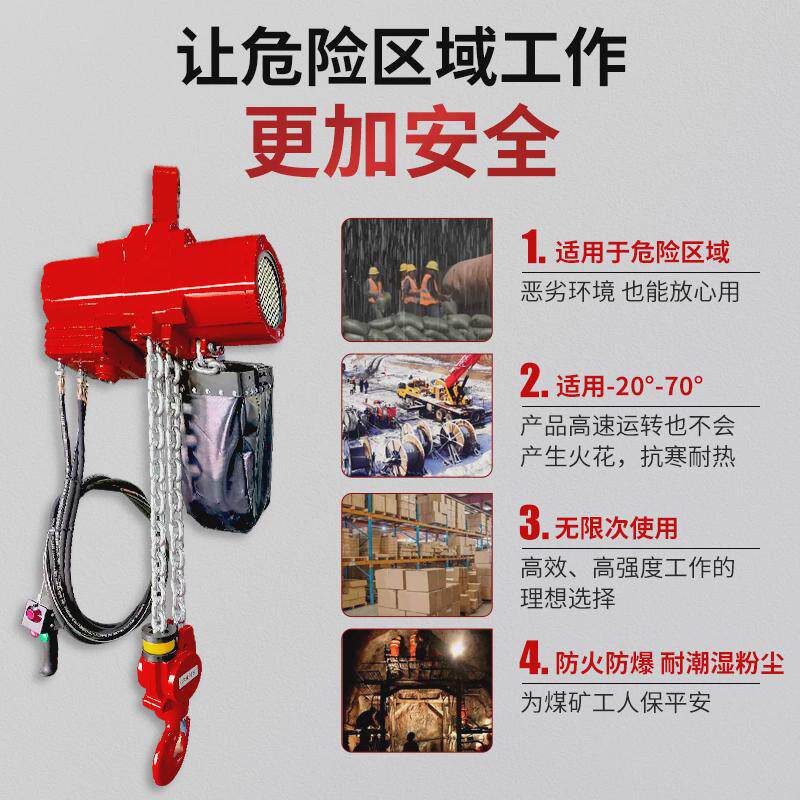 让危险区域工作
更加安全

1. 适用于危险区域
恶劣环境 也能放心用

2. 适用-20°-70°
产品高速运转也不会产生火花，抗寒耐热

3. 无限次使用
高效、高强度工作的理想选择

4. 防火防爆 耐潮湿粉尘
为煤矿工人保平安