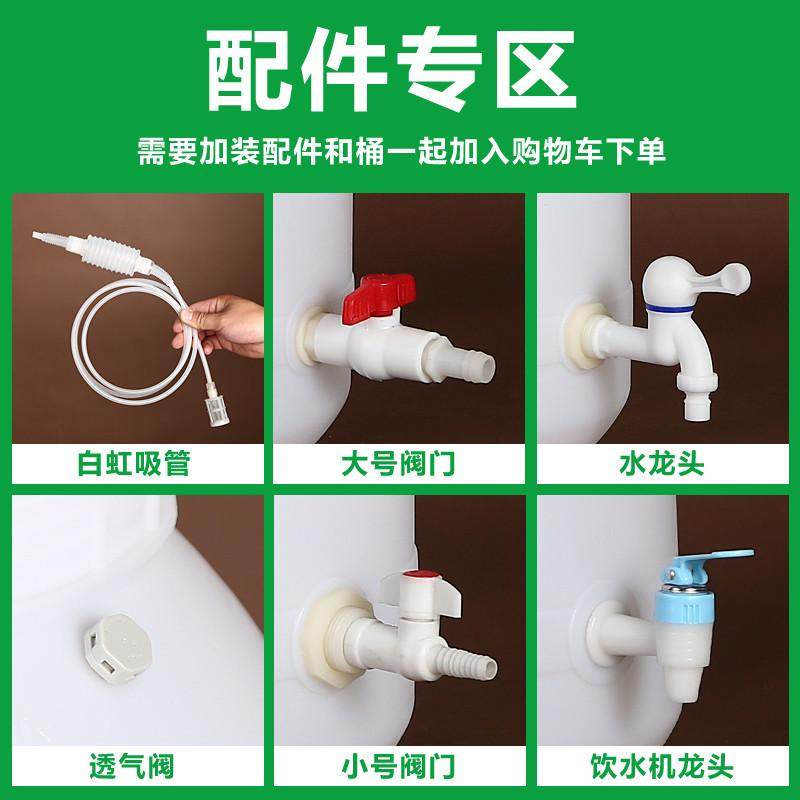 配件专区

需要加装配件和桶一起加入购物车下单

白虹吸管

大号阀门

水龙头

透气阀

小号阀门

饮水机龙头