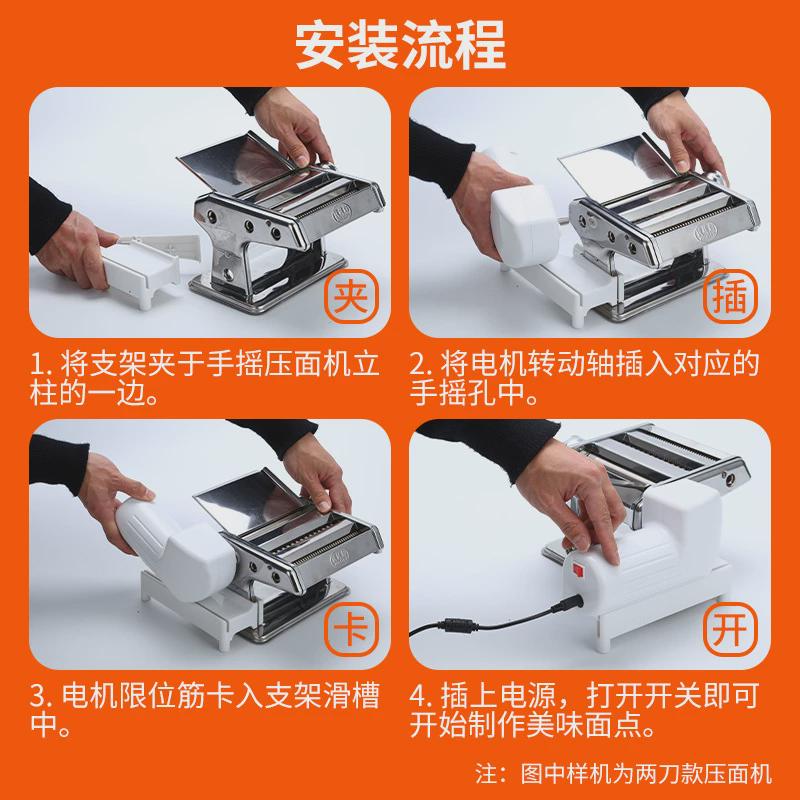 安装流程

夹

1. 将支架夹于手摇压面机立柱的一边。

插

2. 将电机转动轴插入对应的手摇孔中。

卡

3. 电机限位筋卡入支架滑槽中。

开

4. 插上电源，打开开关即可开始制作美味面点。

注：图中样机为两刀款压面机