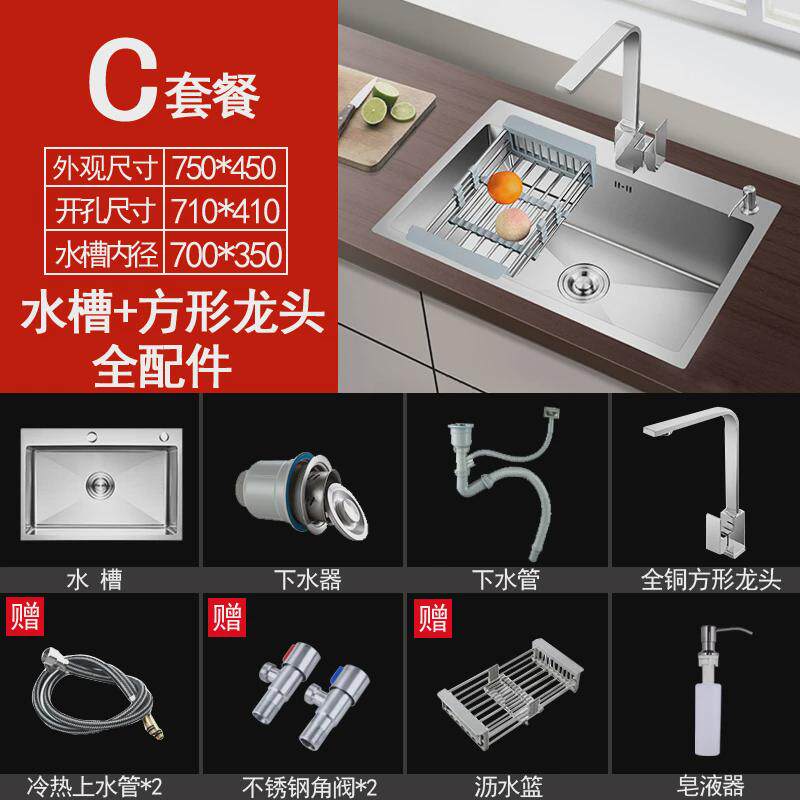 C套餐

| 外观尺寸 | 750*450 |
|---|---|
| 开孔尺寸 | 710*410 |
| 水槽内径 | 700*350 |

水槽+方形龙头
全配件

水 槽

下水器

下水管

全铜方形龙头

赠

冷热上水管*2

赠

不锈钢角阀*2

赠

沥水篮

皂液器