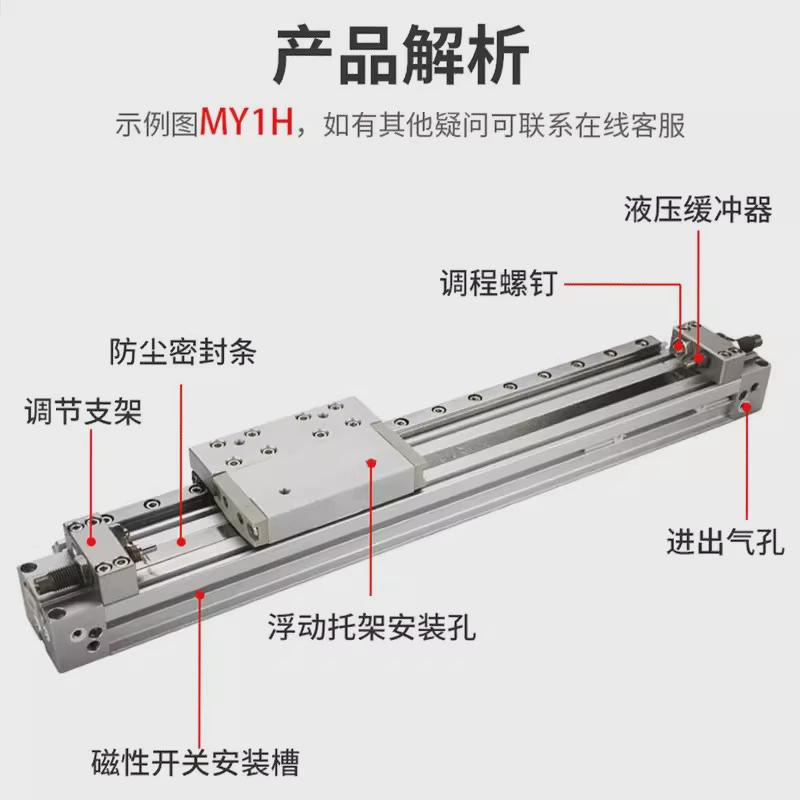 产品解析

示例图MY1H，如有其他疑问可联系在线客服

液压缓冲器

调程螺钉

防尘密封条

调节支架

进出气孔

浮动托架安装孔

磁性开关安装槽