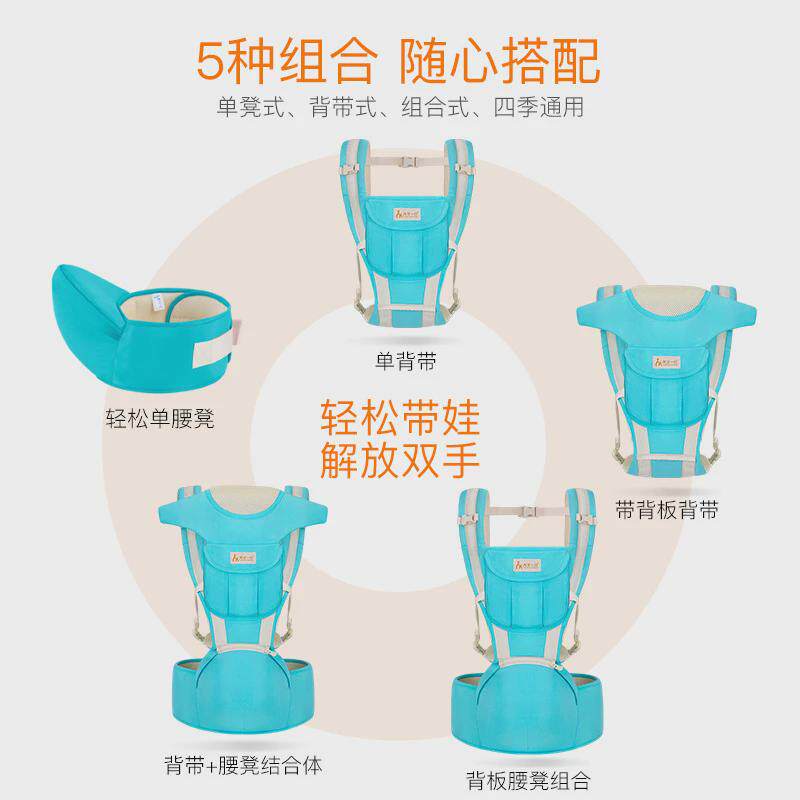 5种组合 随心搭配

单凳式、背带式、组合式、四季通用

单背带

轻松单腰凳

轻松带娃
解放双手

带背板背带

背带+腰凳结合体

背板腰凳组合