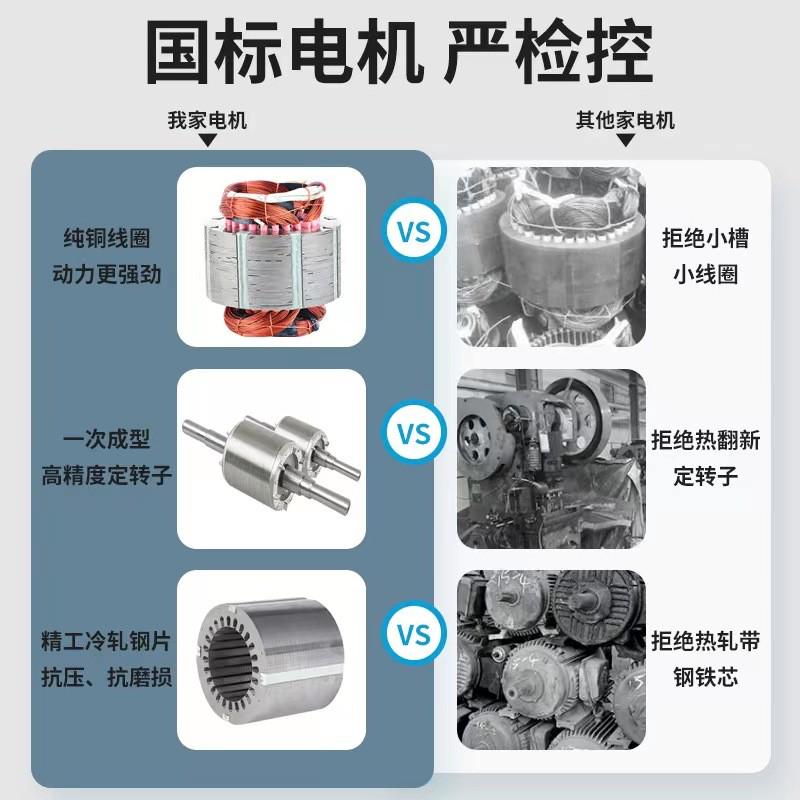 国标电机 严检控

我家电机

其他家电机

纯铜线圈
动力更强劲

VS

拒绝小槽
小线圈

一次成型
高精度定转子

VS

拒绝热翻新
定转子

精工冷轧钢片
抗压、抗磨损

VS

拒绝热轧带
钢铁芯