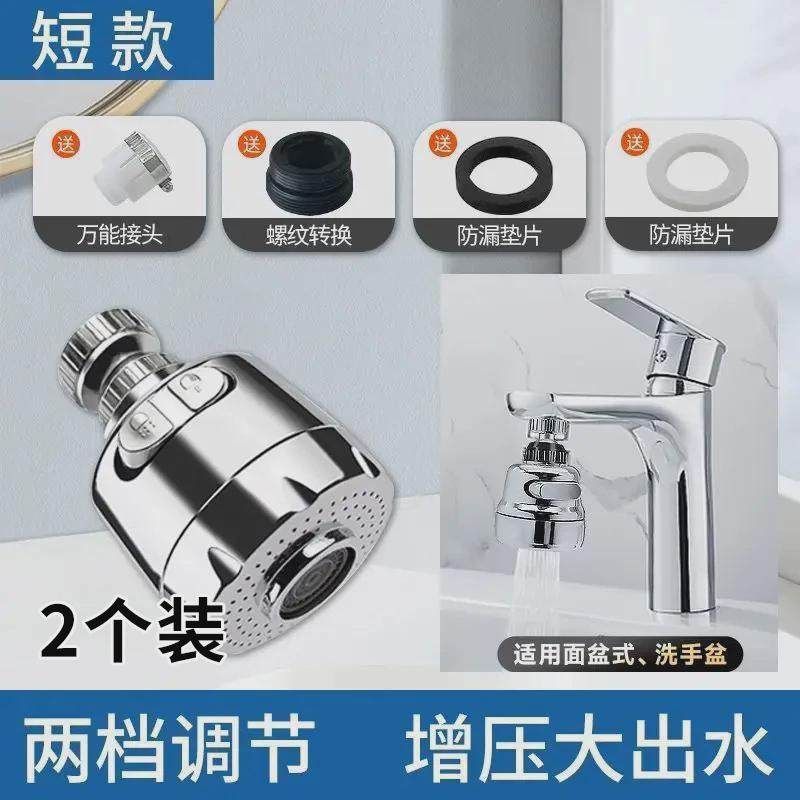 短款

送
万能接头

送
螺纹转换

送
防漏垫片

送
防漏垫片

2个装

适用面盆式、洗手盆

两档调节　增压大出水