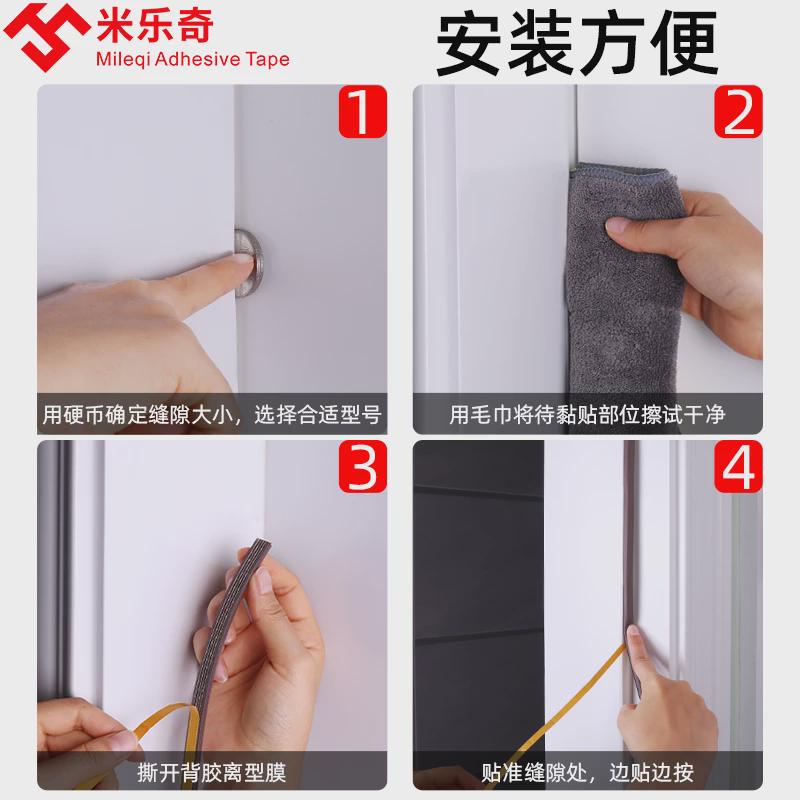 米乐奇
Mileqi Adhesive Tape

安装方便

1
用硬币确定缝隙大小，选择合适型号

2
用毛巾将待黏贴部位擦试干净

3
撕开背胶离型膜

4
贴准缝隙处，边贴边按