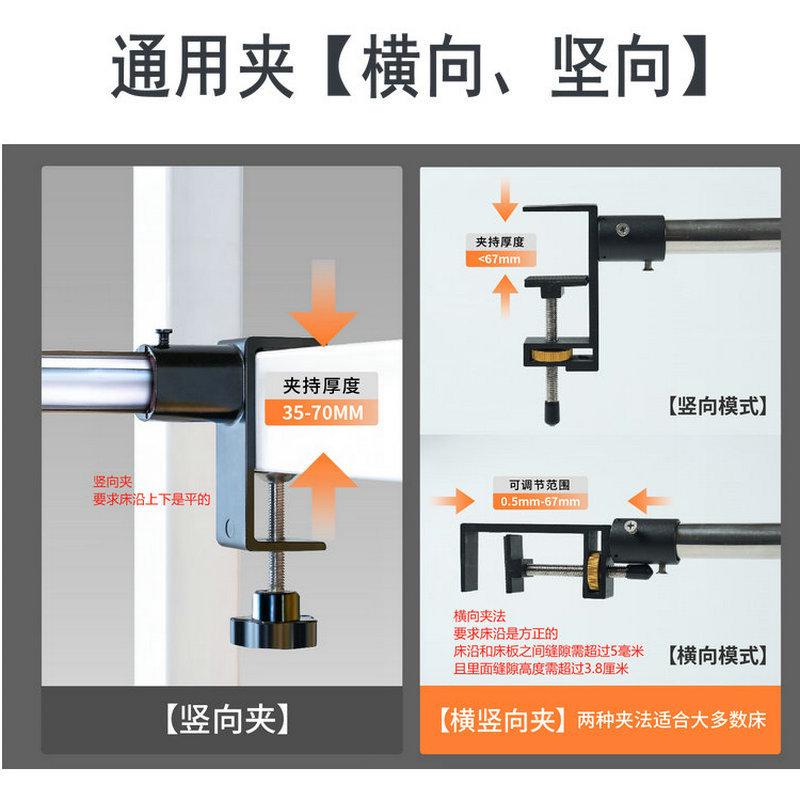 通用夹【横向、竖向】

夹持厚度
35-70MM

竖向夹
要求床沿上下是平的

【竖向夹】

夹持厚度
<67mm

【竖向模式】

可调节范围
0.5mm-67mm

横向夹法
要求床沿是方正的
床沿和床板之间缝隙需超过5毫米
且里面缝隙高度需超过3.8厘米

【横向模式】

【横竖向夹】两种夹法适合大多数床