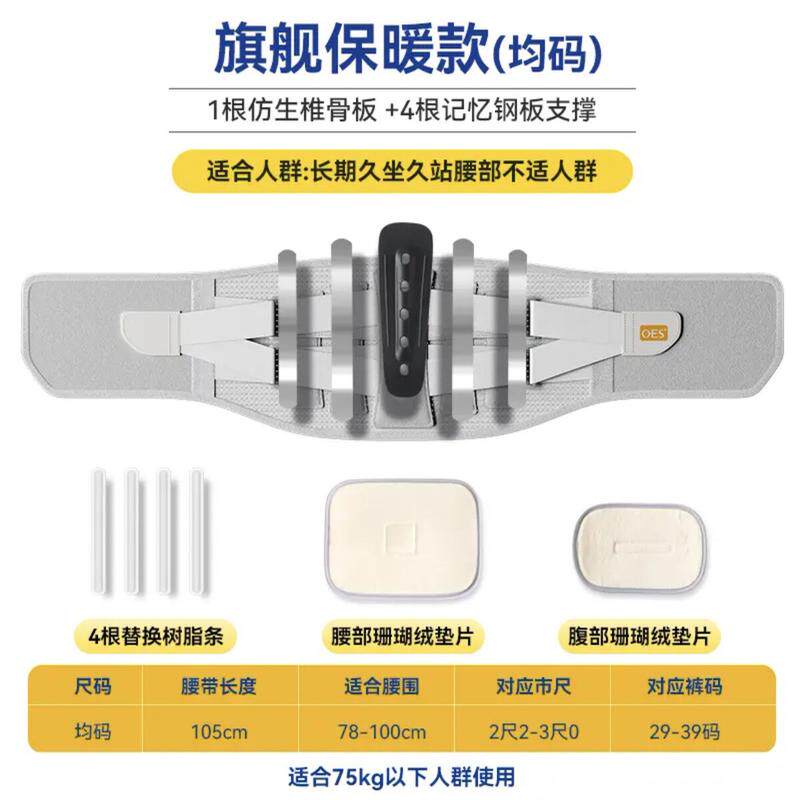 旗舰保暖款(均码)

1根仿生椎骨板 +4根记忆钢板支撑

适合人群:长期久坐久站腰部不适人群

OES

4根替换树脂条

腰部珊瑚绒垫片

腹部珊瑚绒垫片

| 尺码 | 腰带长度 | 适合腰围 | 对应市尺 | 对应裤码 |
|---|---|---|---|---|
| 均码 | 105cm | 78-100cm | 2尺2-3尺0 | 29-39码 |

适合75kg以下人群使用