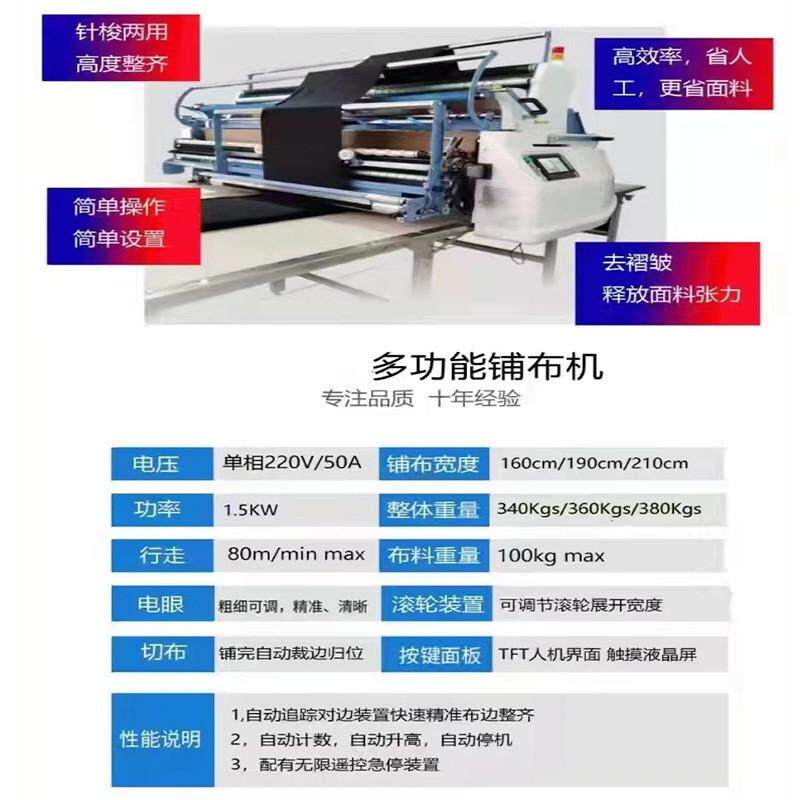 针梭两用
高度整齐

高效率，省人工，更省面料

简单操作
简单设置

去褶皱
释放面料张力

多功能铺布机
专注品质 十年经验

| 电压 | 单相220V/50A | 铺布宽度 | 160cm/190cm/210cm |
|---|---|---|---|
| 功率 | 1.5KW | 整体重量 | 340Kgs/360Kgs/380Kgs |
| 行走 | 80m/min max | 布料重量 | 100kg max |
| 电眼 | 粗细可调，精准、清晰 | 滚轮装置 | 可调节滚轮展开宽度 |
| 切布 | 铺完自动裁边归位 | 按键面板 | TFT人机界面 触摸液晶屏 |

性能说明
1,自动追踪对边装置快速精准布边整齐
2，自动计数，自动升高，自动停机
3，配有无限遥控急停装置