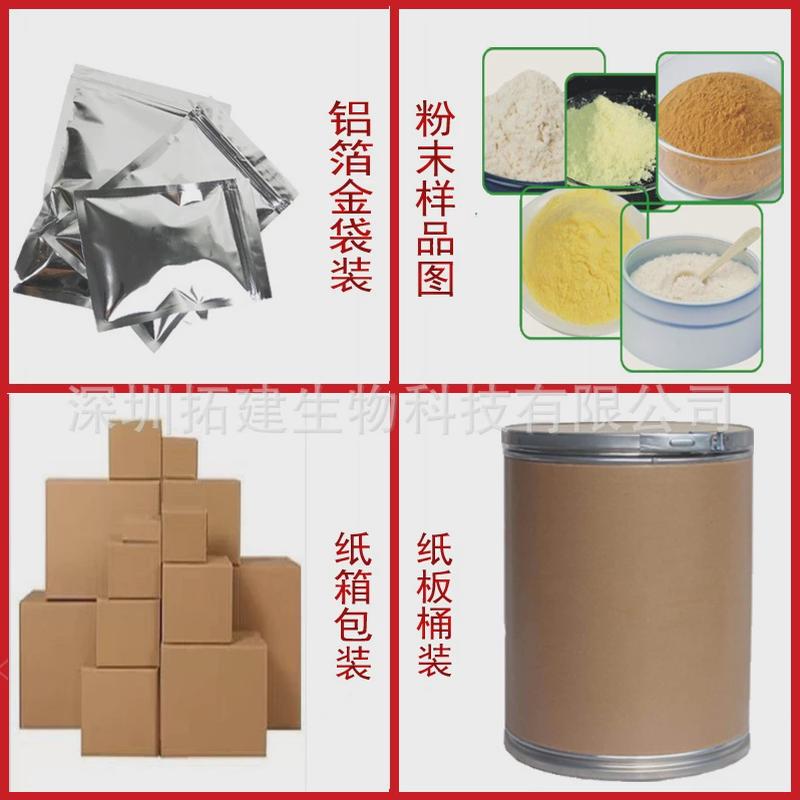 铝箔金袋装

粉末样品图

深圳拓建生物科技有限公司

纸箱包装

纸板桶装