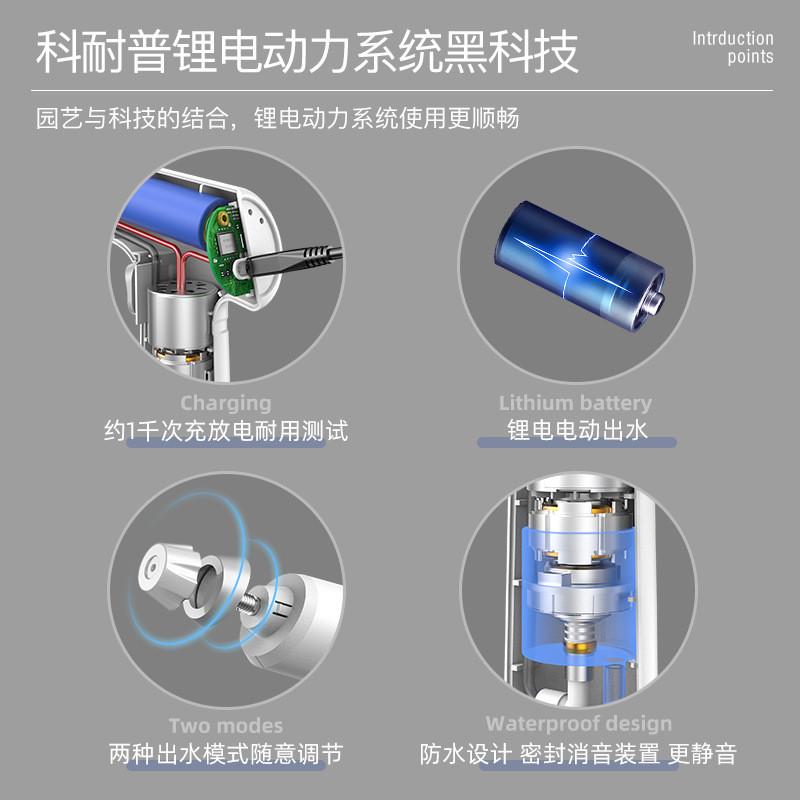 科耐普锂电动力系统黑科技

Intrduction points

园艺与科技的结合，锂电动力系统使用更顺畅

Charging
约1千次充放电耐用测试

Lithium battery
锂电电动出水

Two modes
两种出水模式随意调节

Waterproof design
防水设计 密封消音装置 更静音