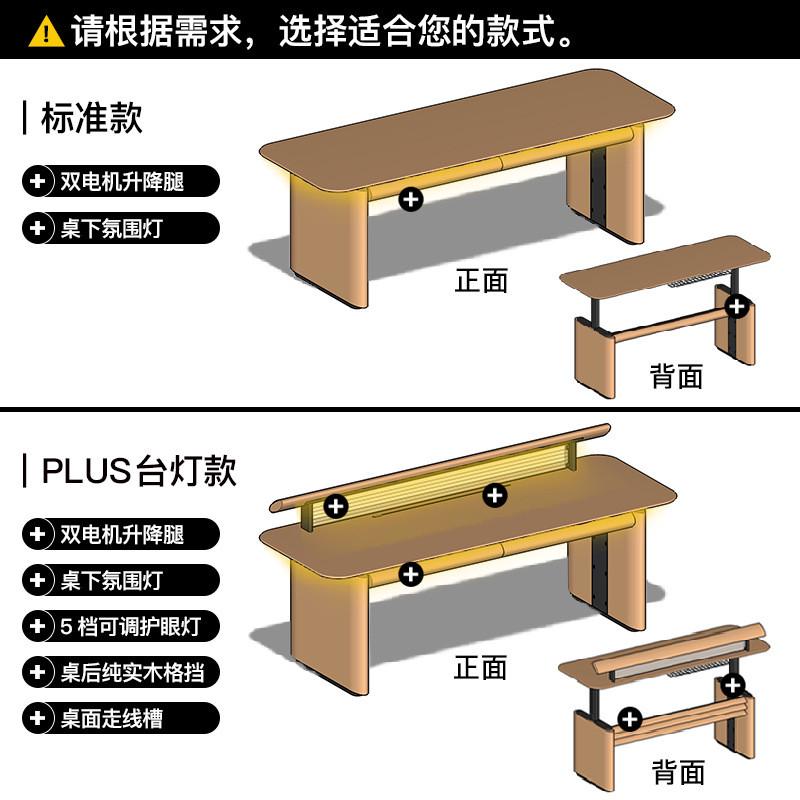 请根据需求，选择适合您的款式。

标准款

双电机升降腿

桌下氛围灯

正面

背面

PLUS台灯款

双电机升降腿

桌下氛围灯

5 档可调护眼灯

桌后纯实木格挡

桌面走线槽

正面

背面