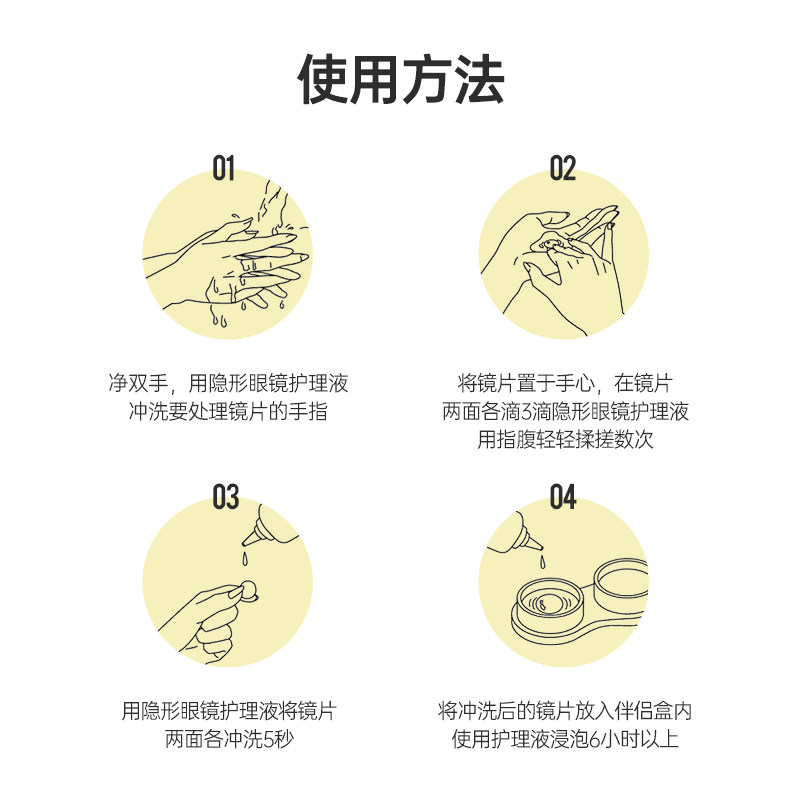 使用方法

01

净双手，用隐形眼镜护理液冲洗要处理镜片的手指

02

将镜片置于手心，在镜片两面各滴3滴隐形眼镜护理液用指腹轻轻揉搓数次

03

用隐形眼镜护理液将镜片两面各冲洗5秒

04

将冲洗后的镜片放入伴侣盒内使用护理液浸泡6小时以上