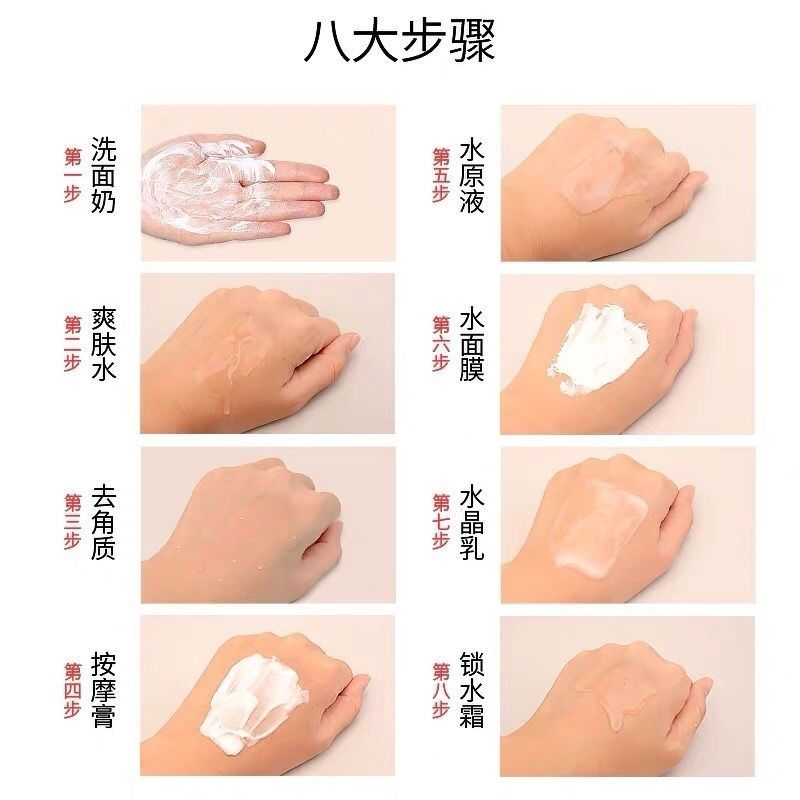 八大步骤

第一步 洗面奶

第二步 爽肤水

第三步 去角质

第四步 按摩膏

第五步 水原液

第六步 水面膜

第七步 水晶乳

第八步 锁水霜