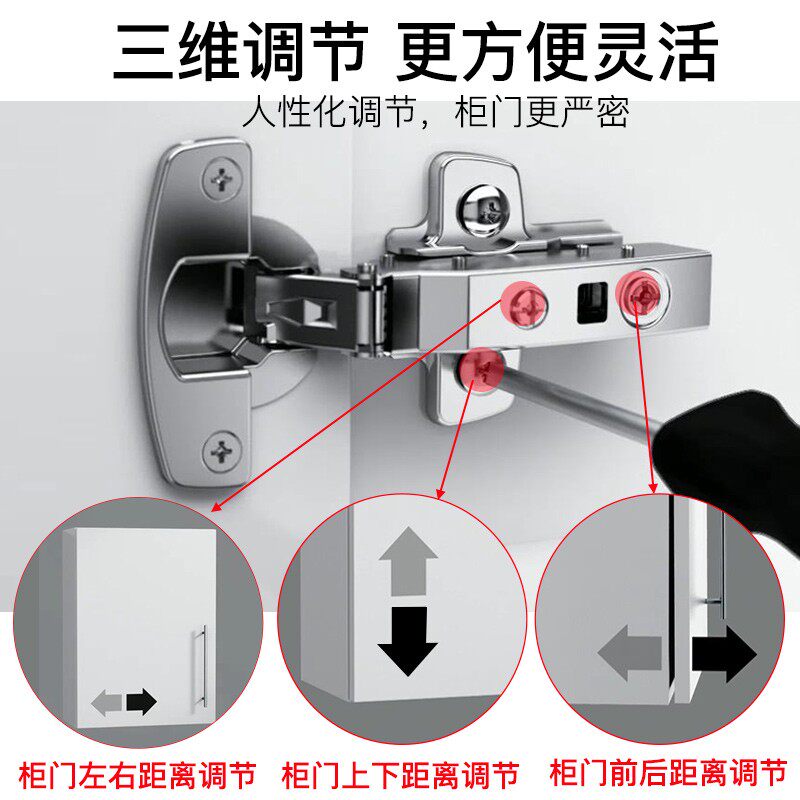 三维调节 更方便灵活

人性化调节，柜门更严密

柜门左右距离调节

柜门上下距离调节

柜门前后距离调节