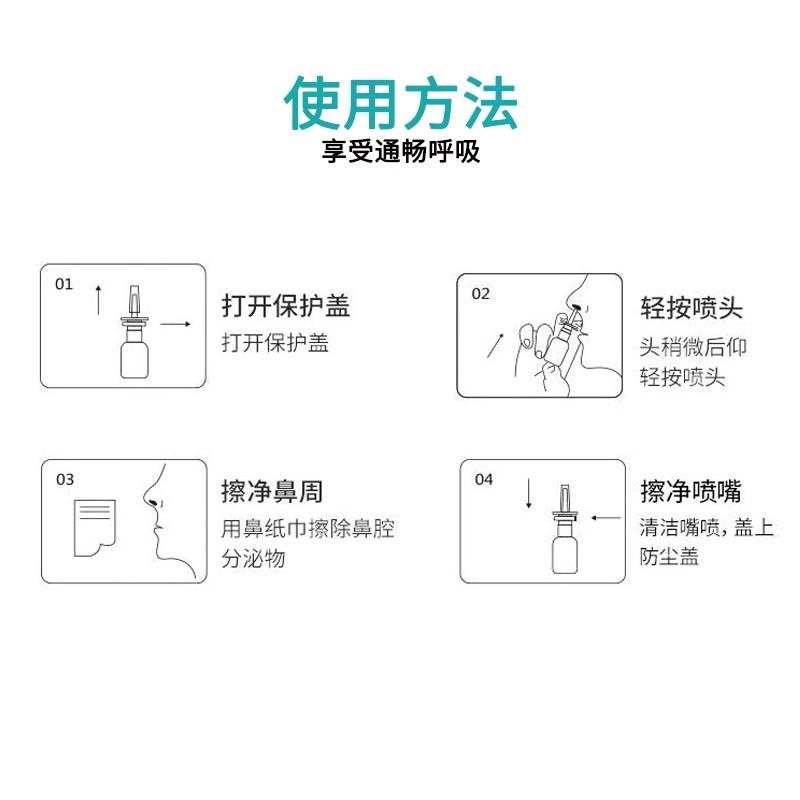 使用方法
享受通畅呼吸

01
打开保护盖
打开保护盖

02
轻按喷头
头稍微后仰
轻按喷头

03
擦净鼻周
用鼻纸巾擦除鼻腔分泌物

04
擦净喷嘴
清洁嘴喷，盖上防尘盖