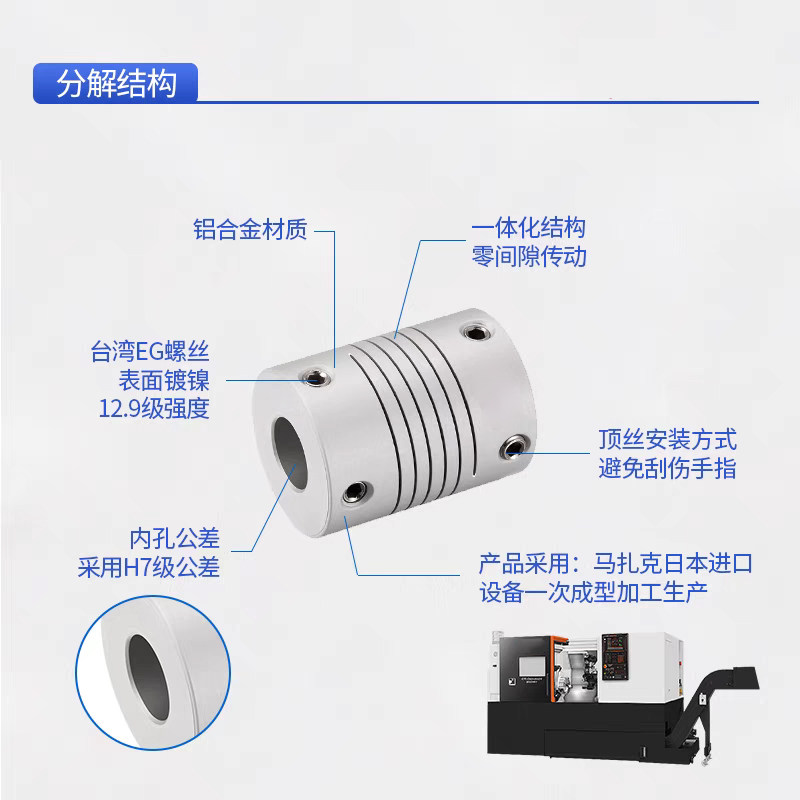 分解结构

铝合金材质

一体化结构
零间隙传动

台湾EG螺丝
表面镀镍
12.9级强度

顶丝安装方式
避免刮伤手指

内孔公差
采用H7级公差

产品采用：马扎克日本进口
设备一次成型加工生产