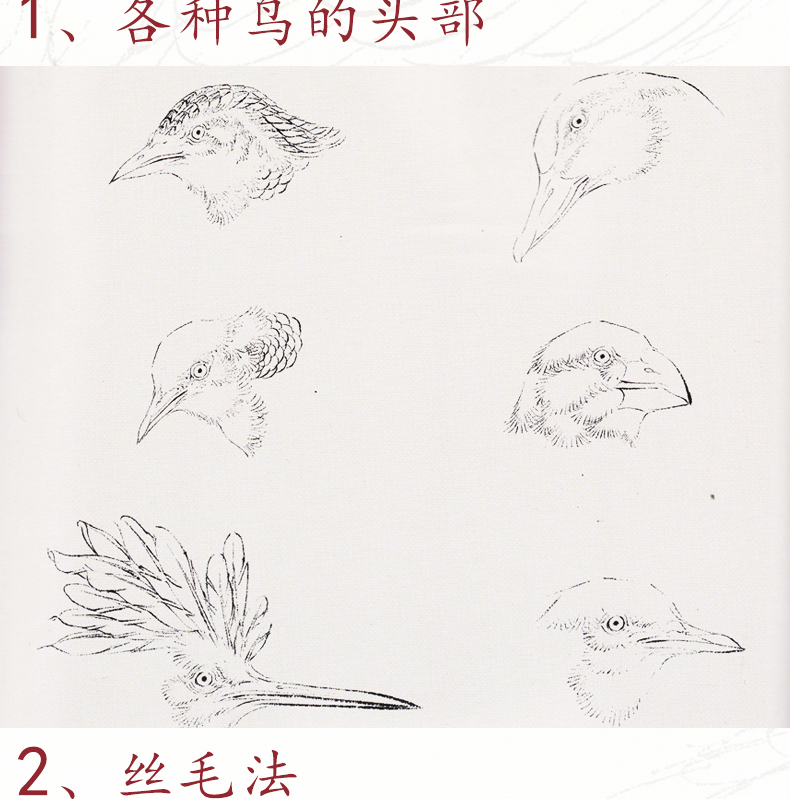 1、各种鸟的头部

2、丝毛法