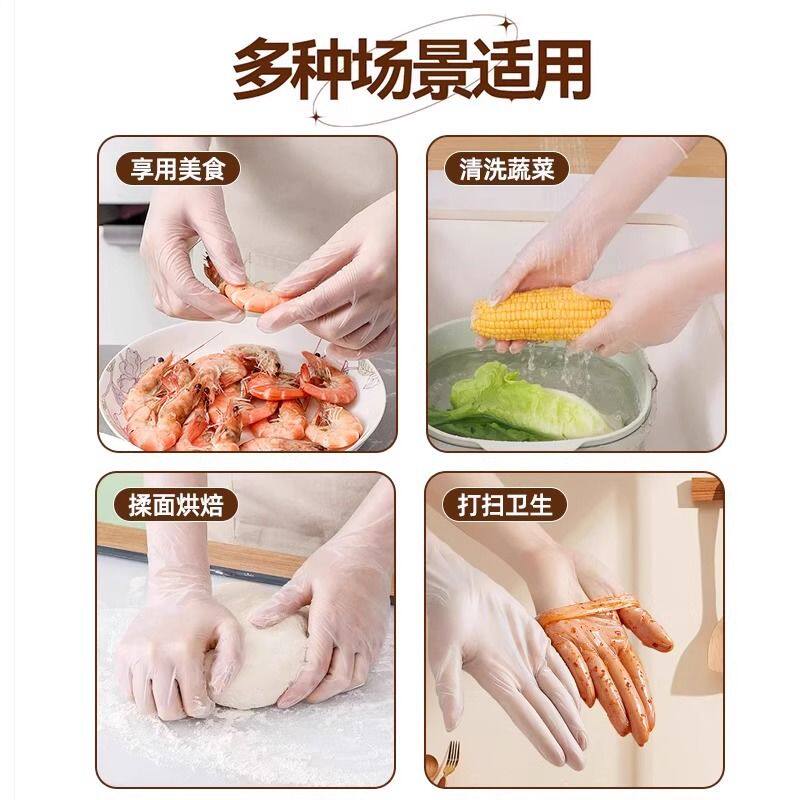 多种场景适用

享用美食

清洗蔬菜

揉面烘焙

打扫卫生