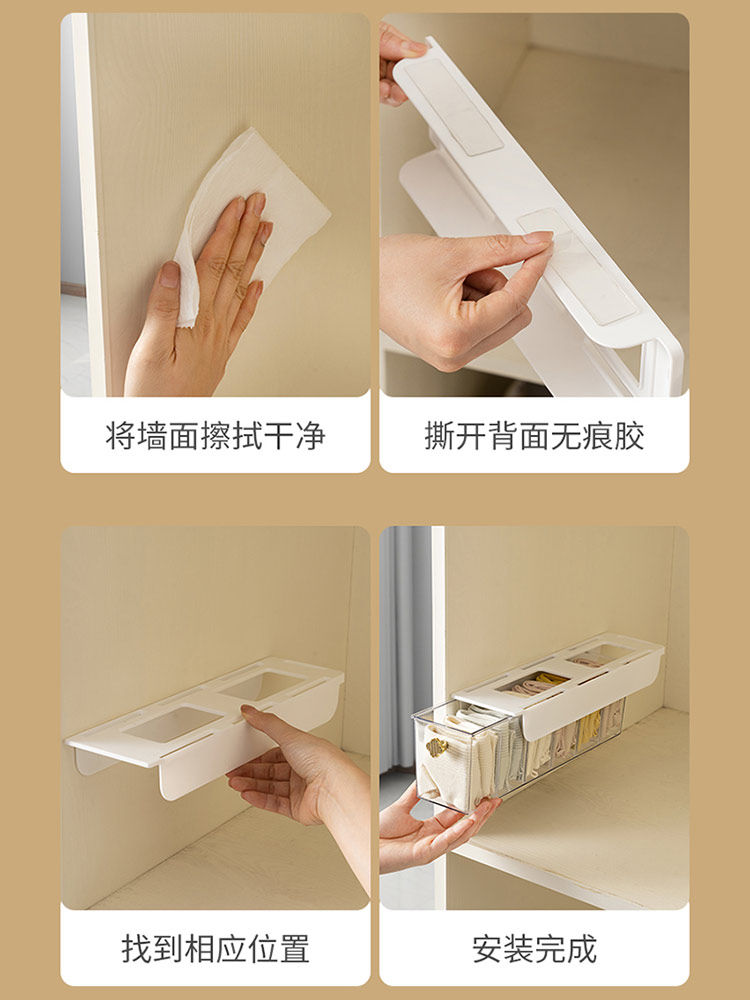 将墙面擦拭干净

撕开背面无痕胶

找到相应位置

安装完成