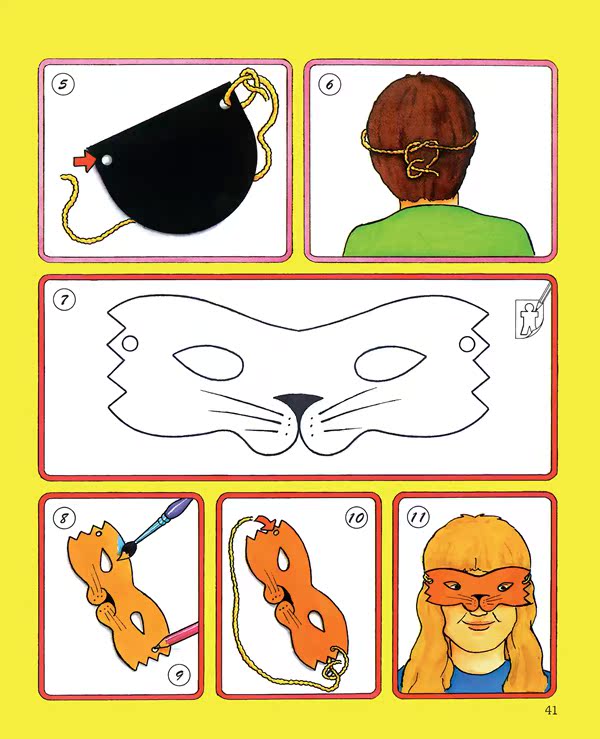 5

6

7

8

9

10

11

41