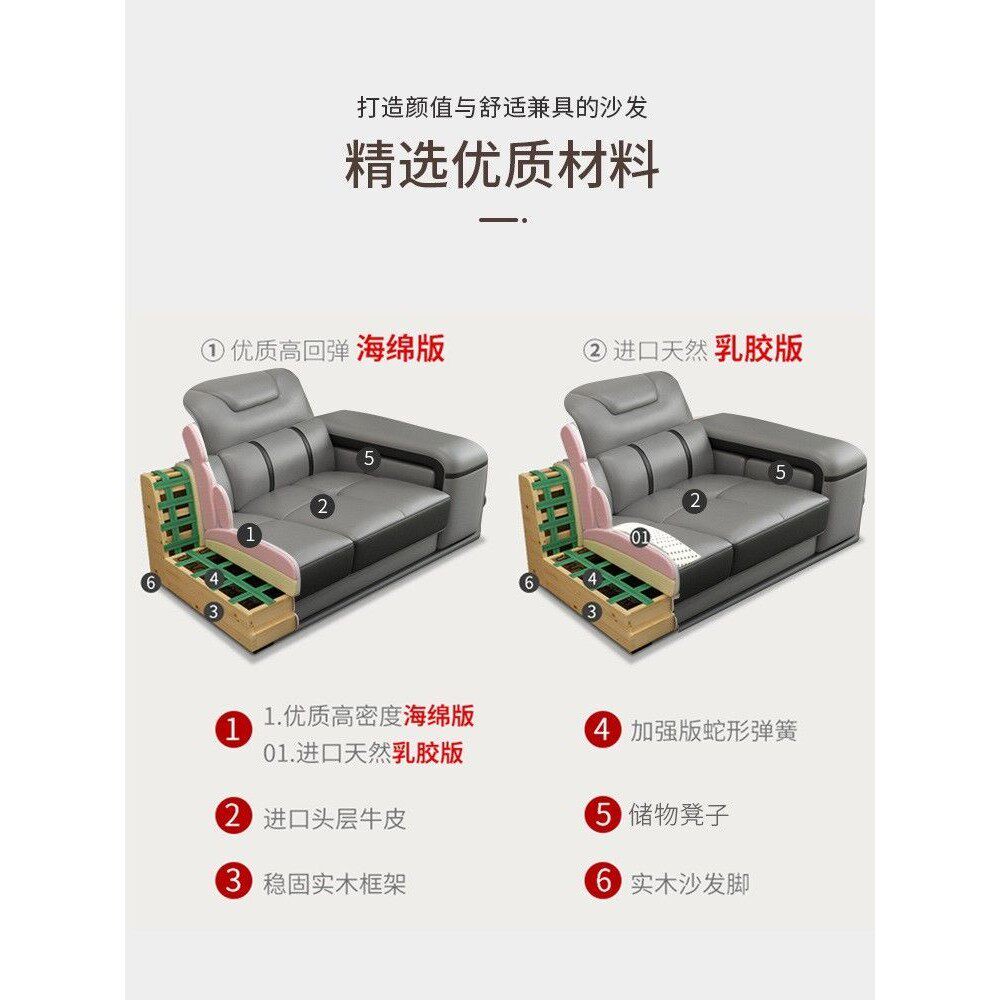 打造颜值与舒适兼具的沙发
精选优质材料

① 优质高回弹 海绵版

5
2
1
6
4
3

② 进口天然 乳胶版

5
2
01
6
4
3

1 1.优质高密度海绵版
01.进口天然乳胶版

2 进口头层牛皮

3 稳固实木框架

4 加强版蛇形弹簧

5 储物凳子

6 实木沙发脚