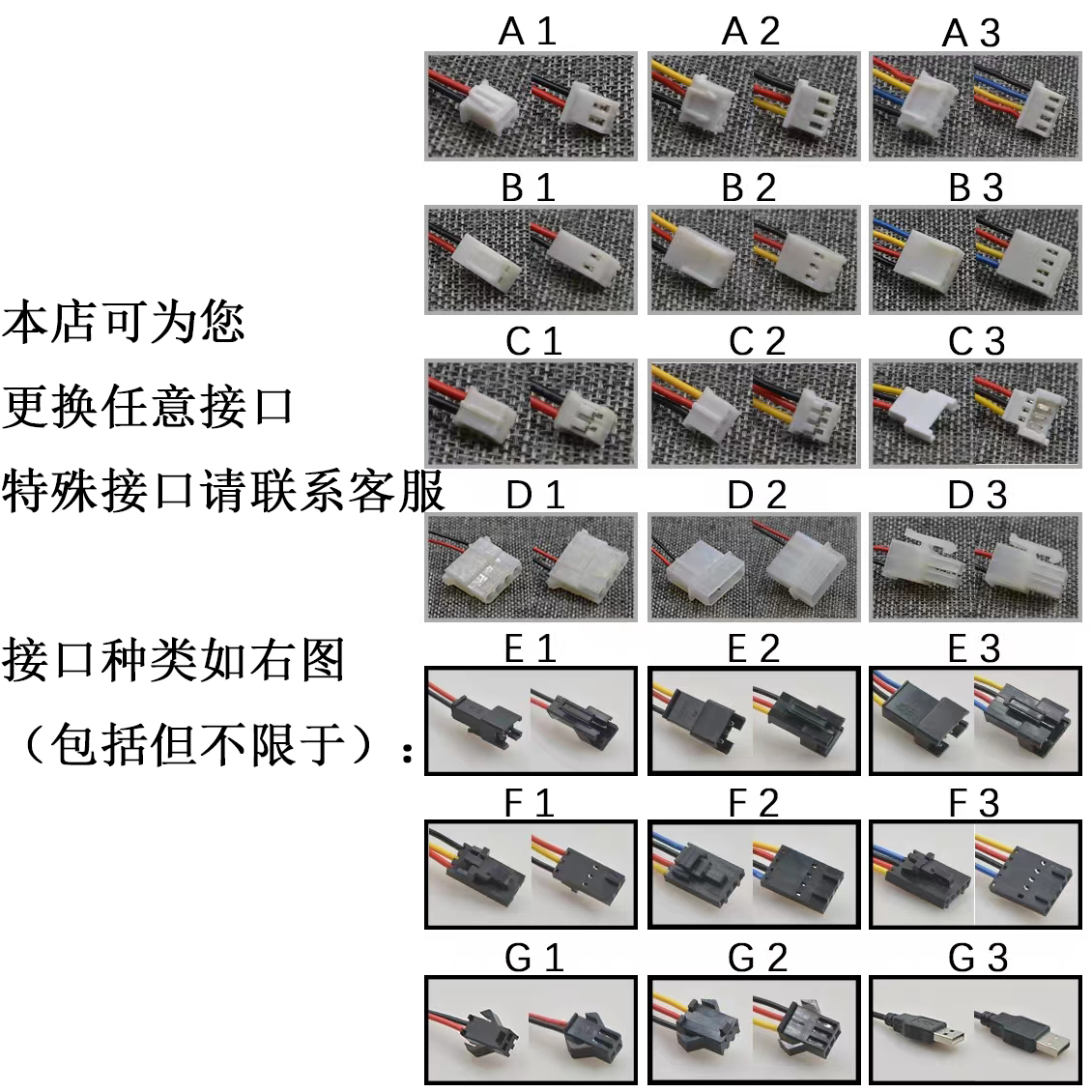 本店可为您
更换任意接口
特殊接口请联系客服

接口种类如右图
（包括但不限于）：

A 1
A 2
A 3
B 1
B 2
B 3
C 1
C 2
C 3
D 1
D 2
D 3
E 1
E 2
E 3
F 1
F 2
F 3
G 1
G 2
G 3