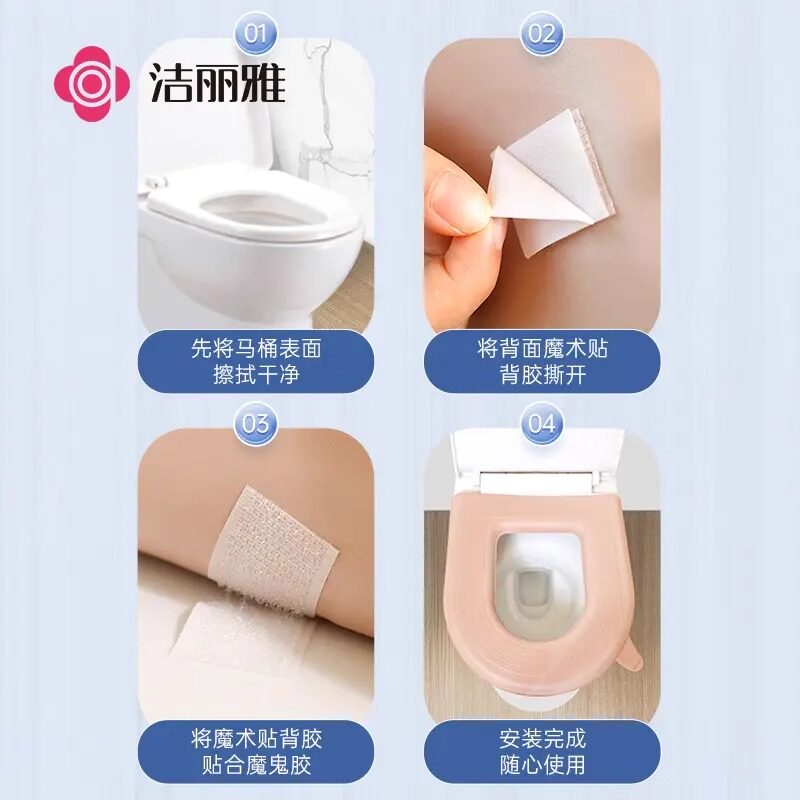 洁丽雅

01

先将马桶表面
擦拭干净

02

将背面魔术贴
背胶撕开

03

将魔术贴背胶
贴合魔鬼胶

04

安装完成
随心使用