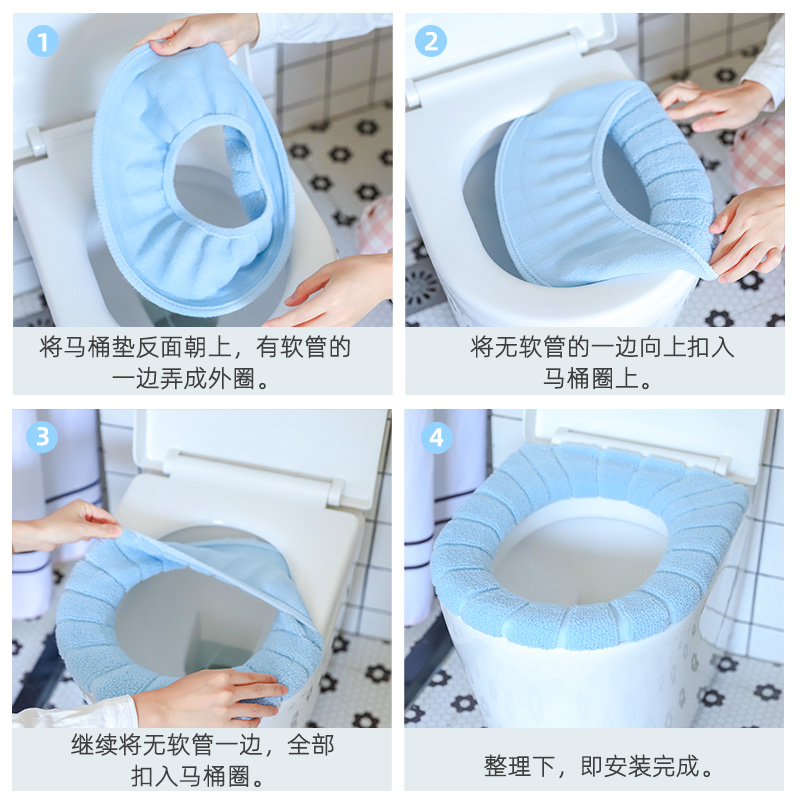 1

将马桶垫反面朝上，有软管的一边弄成外圈。

2

将无软管的一边向上扣入马桶圈上。

3

继续将无软管一边，全部扣入马桶圈。

4

整理下，即安装完成。