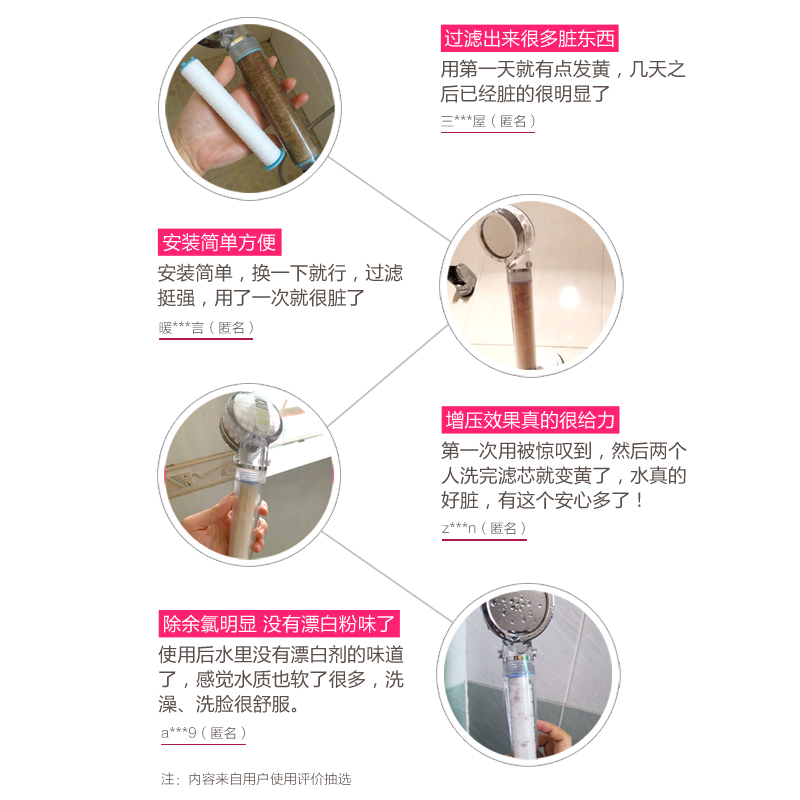 过滤出来很多脏东西

用第一天就有点发黄，几天之后已经脏的很明显了

三***屋（匿名）

安装简单方便

安装简单，换一下就行，过滤挺强，用了一次就很脏了

暖***言（匿名）

增压效果真的很给力

第一次用被惊叹到，然后两个人洗完滤芯就变黄了，水真的好脏，有这个安心多了！

z***n（匿名）

除余氯明显 没有漂白粉味了

使用后水里没有漂白剂的味道了，感觉水质也软了很多，洗澡、洗脸很舒服。

a***9（匿名）

注：内容来自用户使用评价抽选