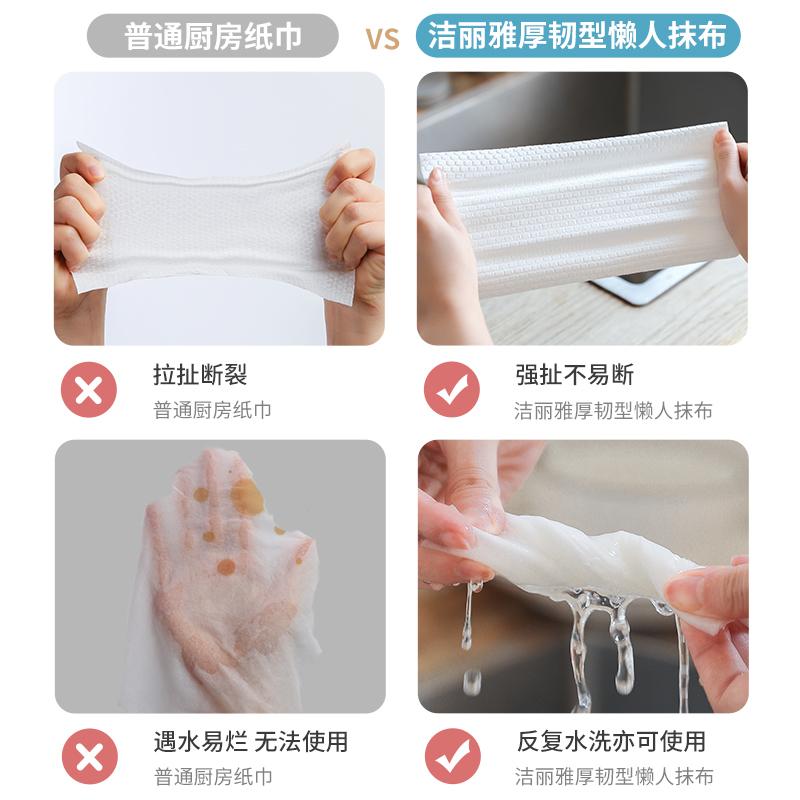 普通厨房纸巾 VS 洁丽雅厚韧型懒人抹布

拉扯断裂
普通厨房纸巾

强扯不易断
洁丽雅厚韧型懒人抹布

遇水易烂 无法使用
普通厨房纸巾

反复水洗亦可使用
洁丽雅厚韧型懒人抹布