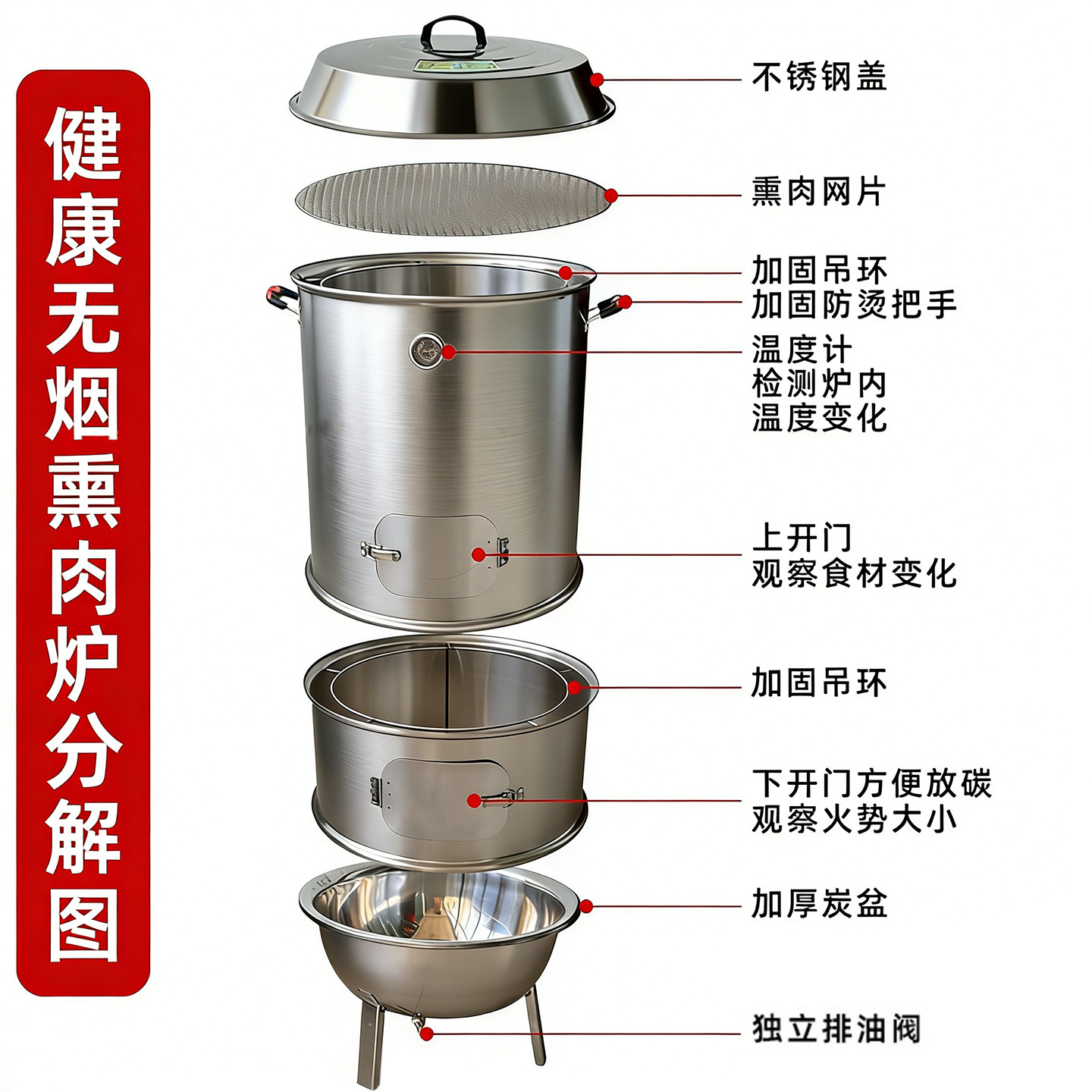 健康无烟熏肉炉分解图

不锈钢盖

熏肉网片

加固吊环

加固防烫把手

温度计
检测炉内
温度变化

上开门
观察食材变化

加固吊环

下开门方便放碳
观察火势大小

加厚炭盆

独立排油阀