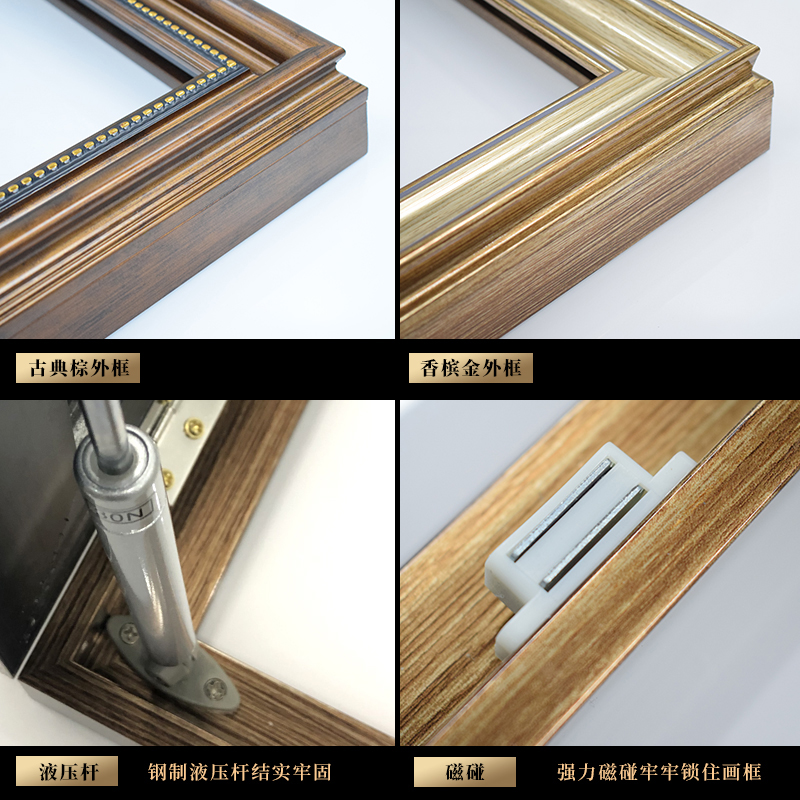 古典棕外框

香槟金外框

30N

液压杆 钢制液压杆结实牢固

磁碰 强力磁碰牢牢锁住画框