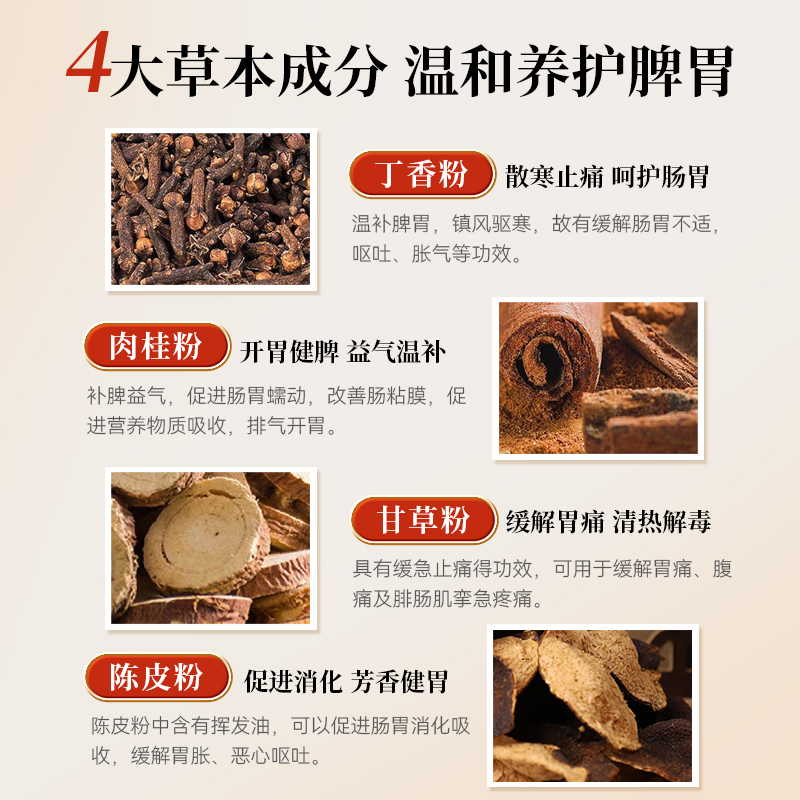 4大草本成分 温和养护脾胃

丁香粉 散寒止痛 呵护肠胃

温补脾胃，镇风驱寒，故有缓解肠胃不适，呕吐、胀气等功效。

肉桂粉 开胃健脾 益气温补

补脾益气，促进肠胃蠕动，改善肠粘膜，促进营养物质吸收，排气开胃。

甘草粉 缓解胃痛 清热解毒

具有缓急止痛得功效，可用于缓解胃痛、腹痛及腓肠肌挛急疼痛。

陈皮粉 促进消化 芳香健胃

陈皮粉中含有挥发油，可以促进肠胃消化吸收，缓解胃胀、恶心呕吐。