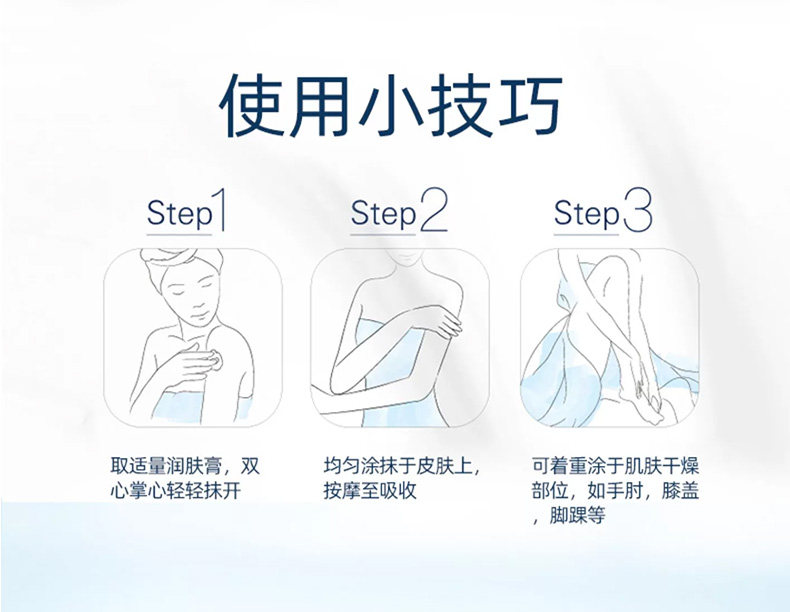 使用小技巧

Step1

取适量润肤膏，双心掌心轻轻抹开

Step2

均匀涂抹于皮肤上，按摩至吸收

Step3

可着重涂于肌肤干燥部位，如手肘，膝盖，脚踝等