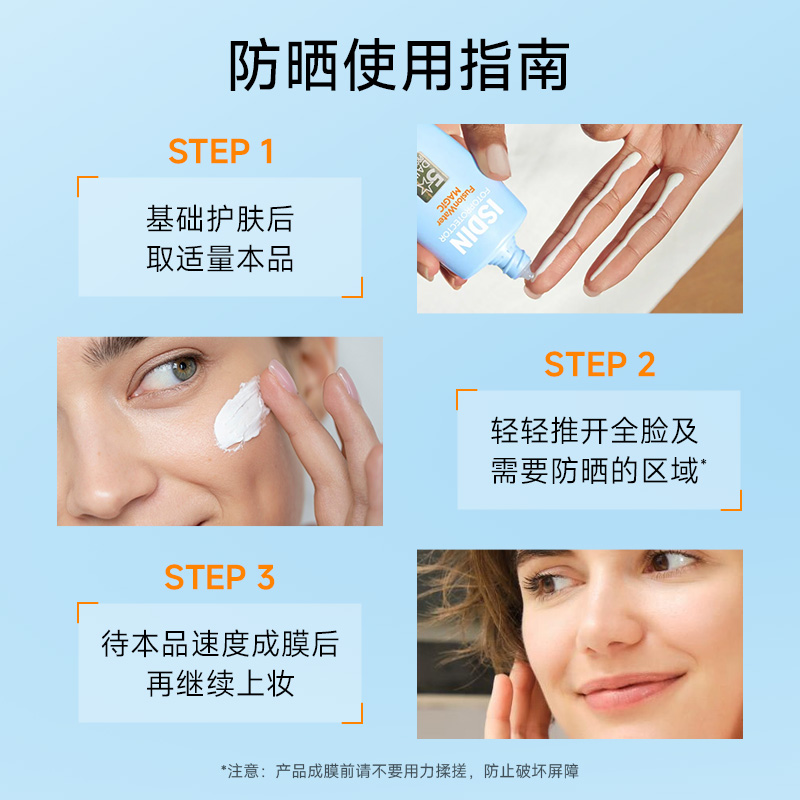 防晒使用指南

STEP 1

基础护肤后
取适量本品

ISDIN
FOTOPROTECTOR
FusionWater
MAGIC

STEP 2

轻轻推开全脸及
需要防晒的区域*

STEP 3

待本品速度成膜后
再继续上妆

*注意：产品成膜前请不要用力揉搓，防止破坏屏障