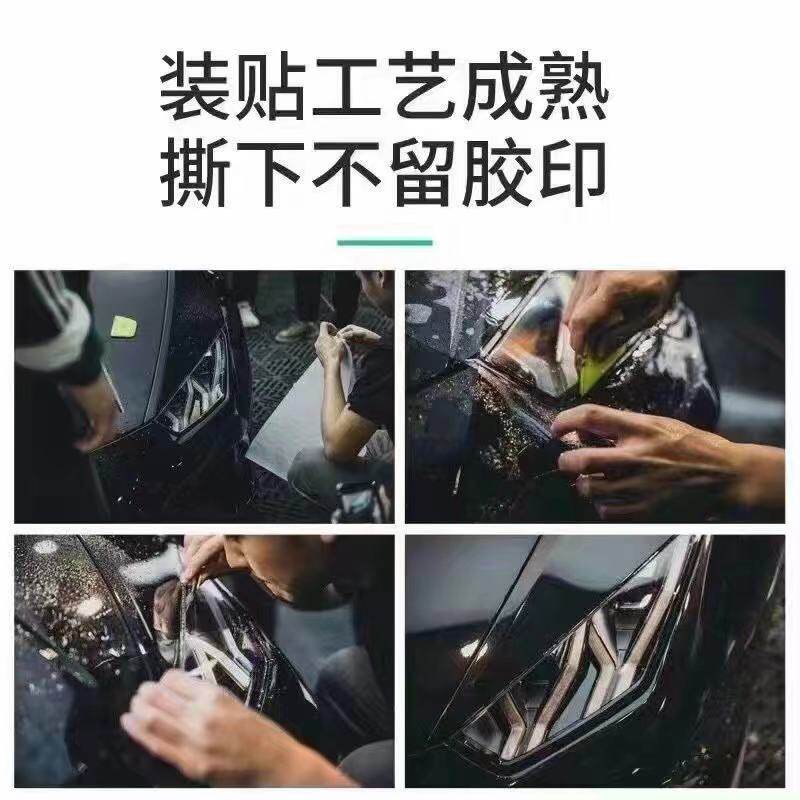 装贴工艺成熟
撕下不留胶印