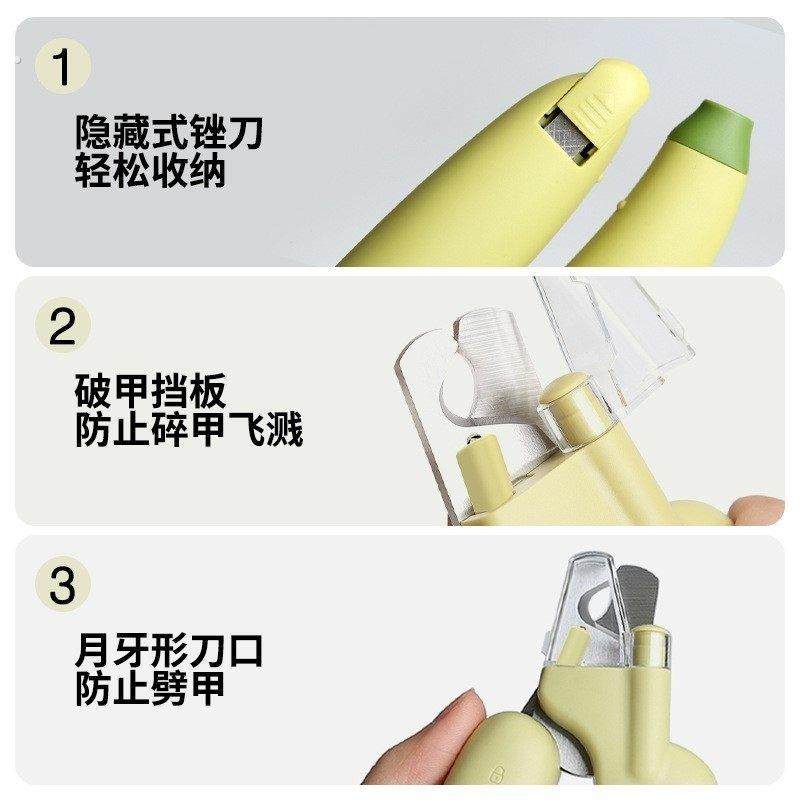 1

隐藏式锉刀
轻松收纳

2

破甲挡板
防止碎甲飞溅

3

月牙形刀口
防止劈甲