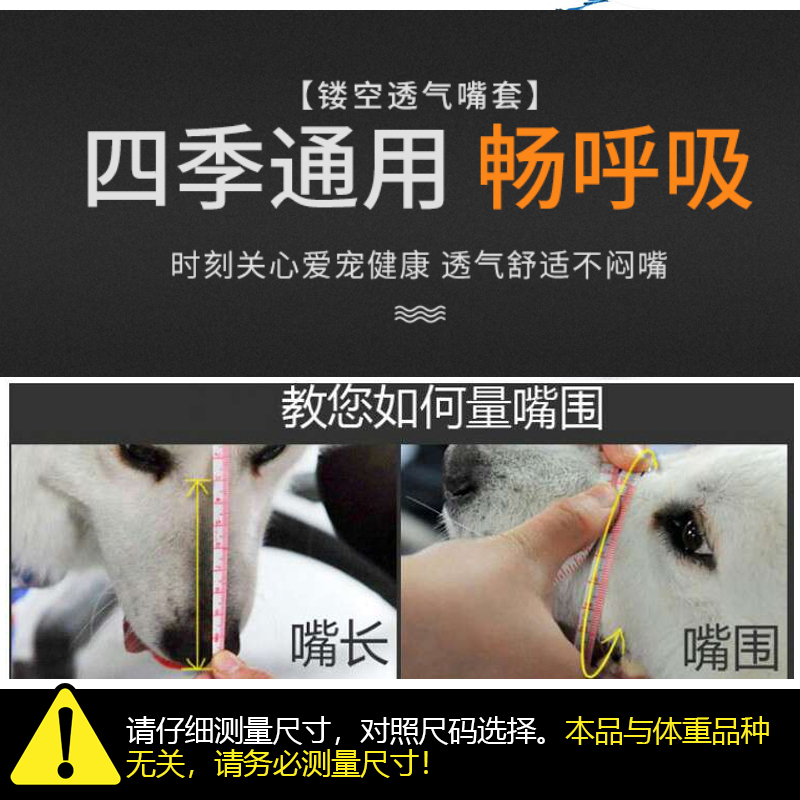 【镂空透气嘴套】

四季通用 畅呼吸

时刻关心爱宠健康 透气舒适不闷嘴

教您如何量嘴围

嘴长

嘴围

请仔细测量尺寸，对照尺码选择。本品与体重品种无关，请务必测量尺寸！