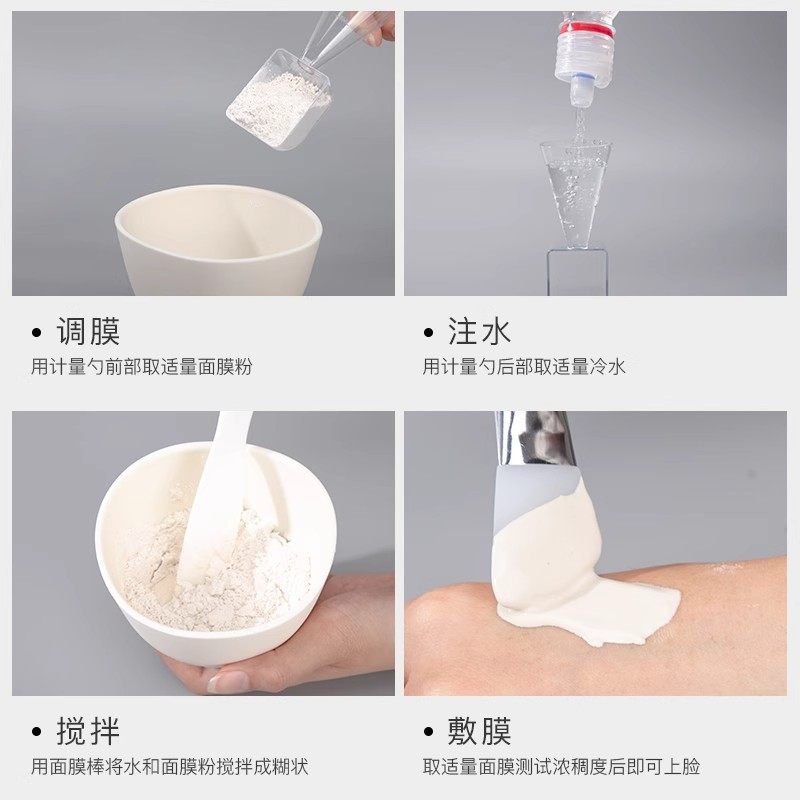 • 调膜
用计量勺前部取适量面膜粉

• 注水
用计量勺后部取适量冷水

• 搅拌
用面膜棒将水和面膜粉搅拌成糊状

• 敷膜
取适量面膜测试浓稠度后即可上脸