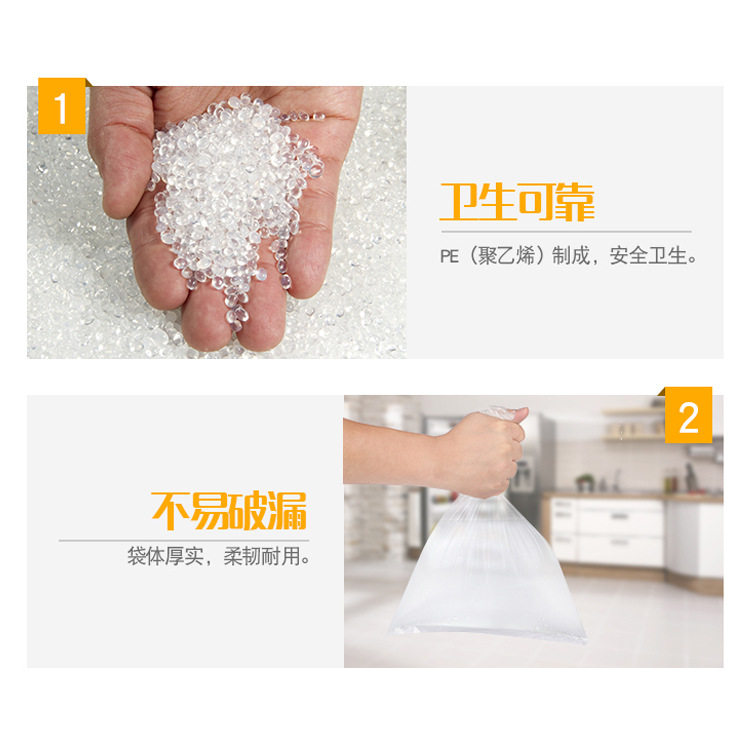 1

卫生可靠

PE（聚乙烯）制成，安全卫生。

2

不易破漏

袋体厚实，柔韧耐用。