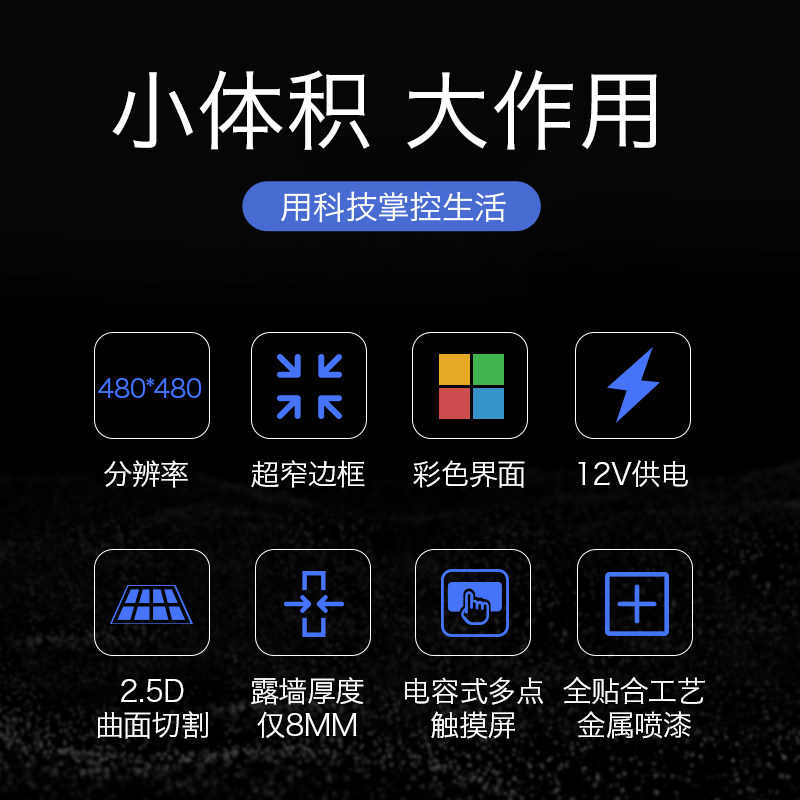 小体积 大作用

用科技掌控生活

480*480

分辨率

超窄边框

彩色界面

12V供电

2.5D
曲面切割

露墙厚度
仅8MM

电容式多点
触摸屏

全贴合工艺
金属喷漆