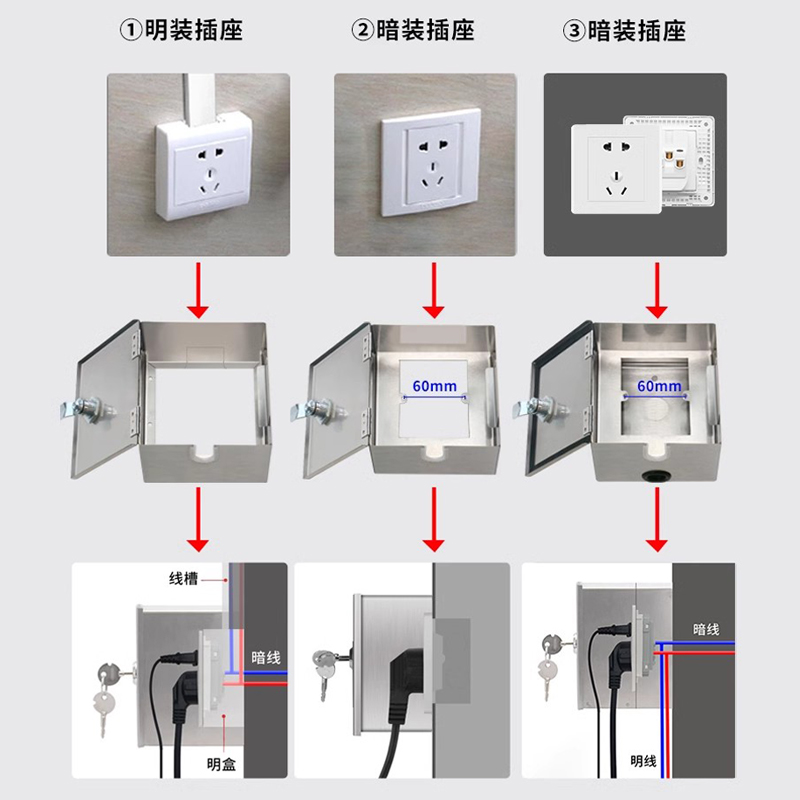 ①明装插座

②暗装插座

③暗装插座

60mm

60mm

线槽

暗线

明盒

暗线

明线