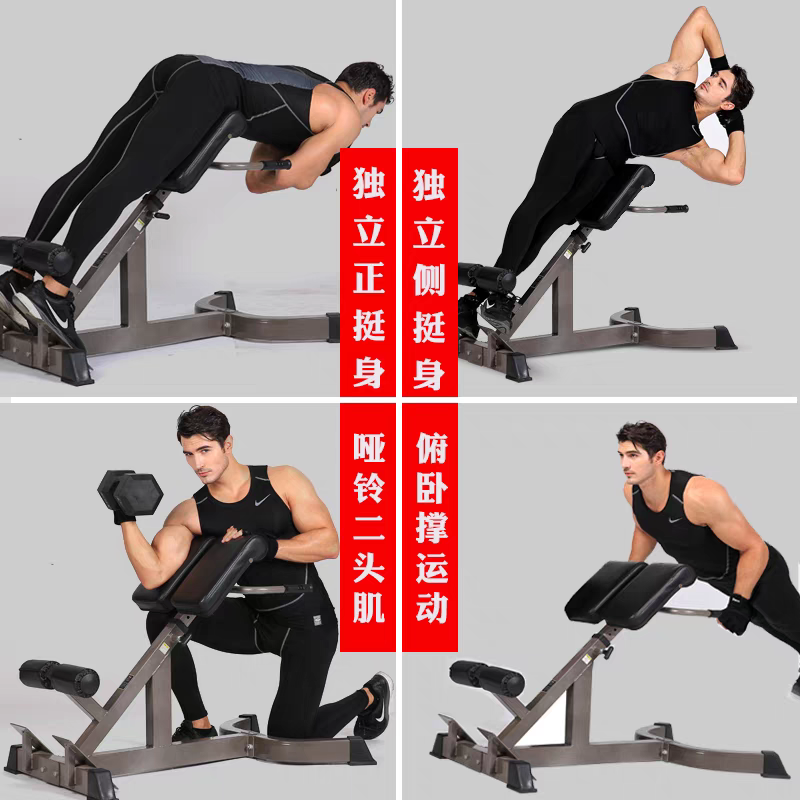 独立正挺身

独立侧挺身

哑铃二头肌

俯卧撑运动