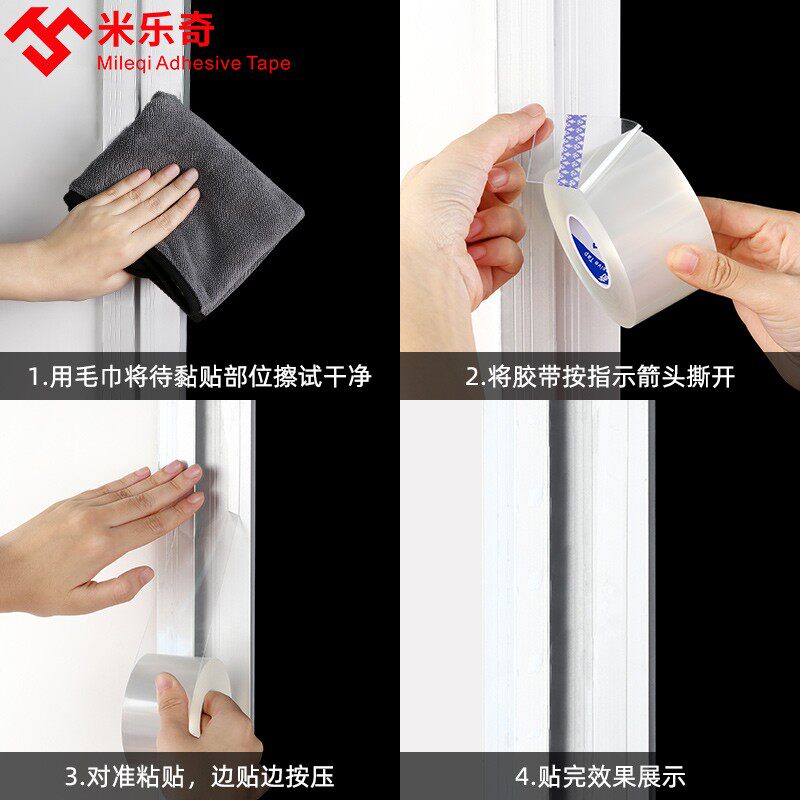 米乐奇
Mileqi Adhesive Tape

1.用毛巾将待黏贴部位擦试干净

2.将胶带按指示箭头撕开

3.对准粘贴，边贴边按压

4.贴完效果展示