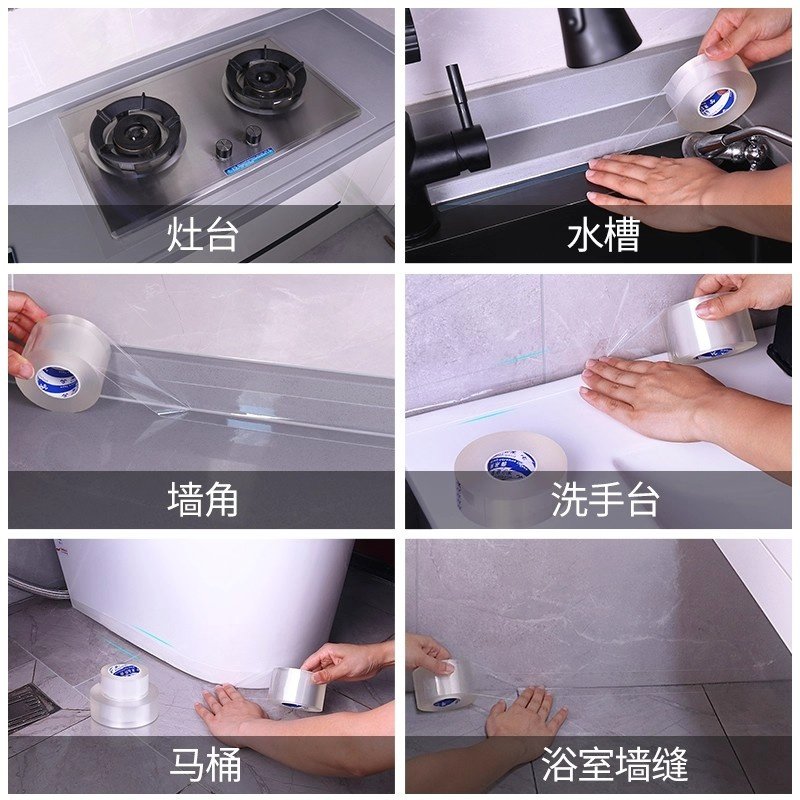 灶台

水槽

墙角

洗手台

马桶

浴室墙缝